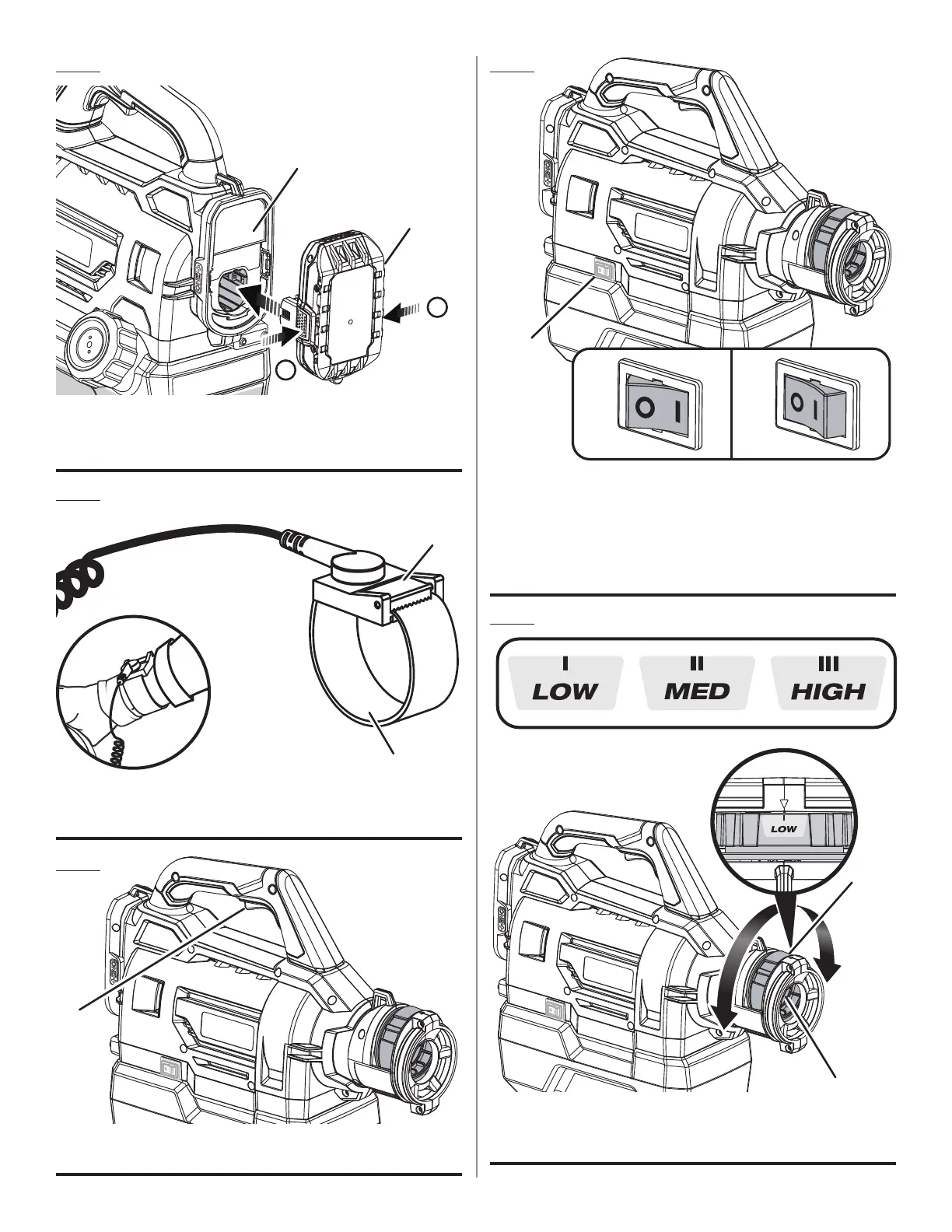 O I

O I

I
LOW

II
MED

III
HIGH

LOW