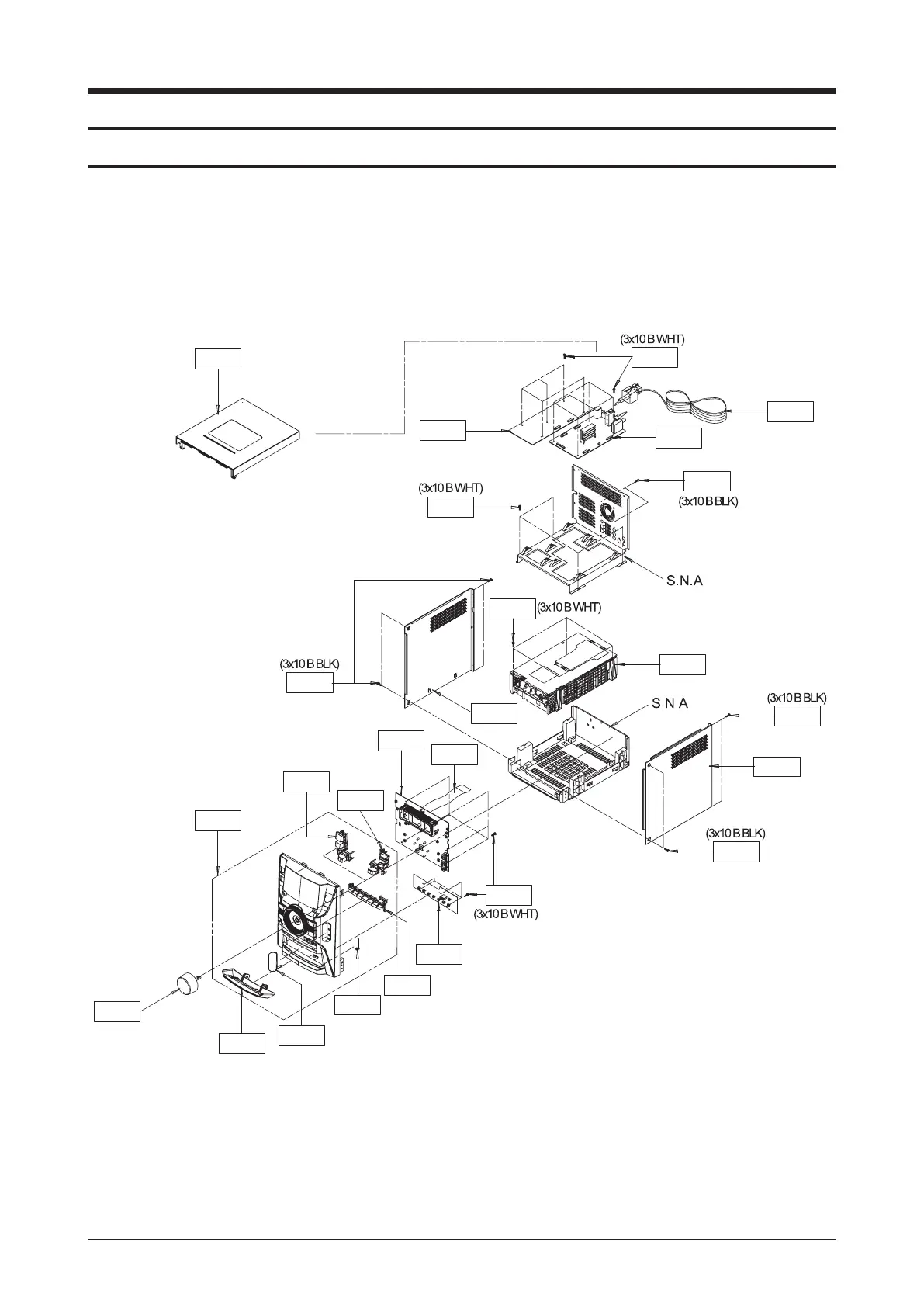 (3x10 B WHT)

(3x10 B WHT)

(3x10 B BLK)

S.N.A

(3x10 B WHT)

(3x10 B BLK)

S.N.A

(3x10 B BLK)

(3x10 B BLK)

(3x10 B WHT)