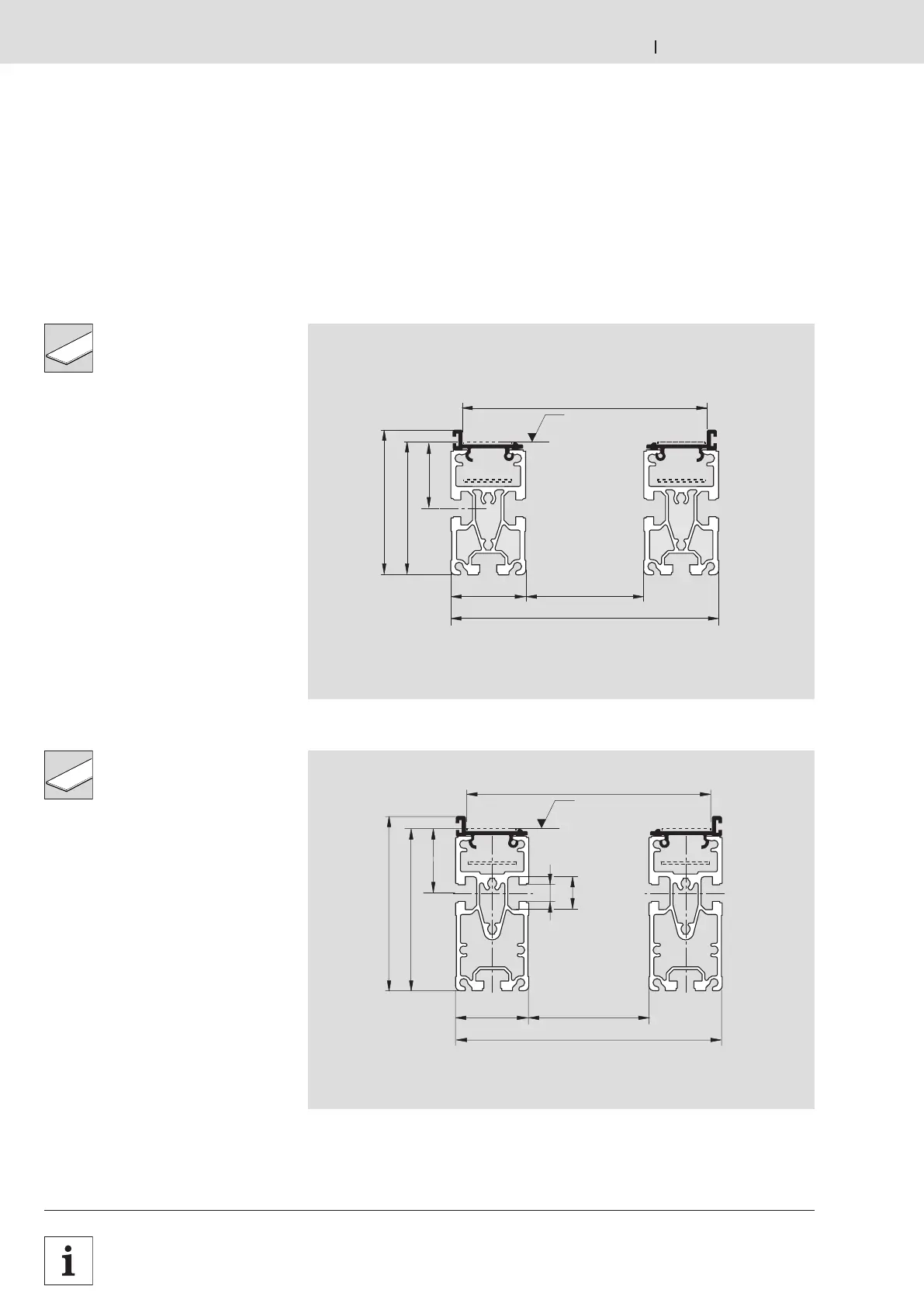 i