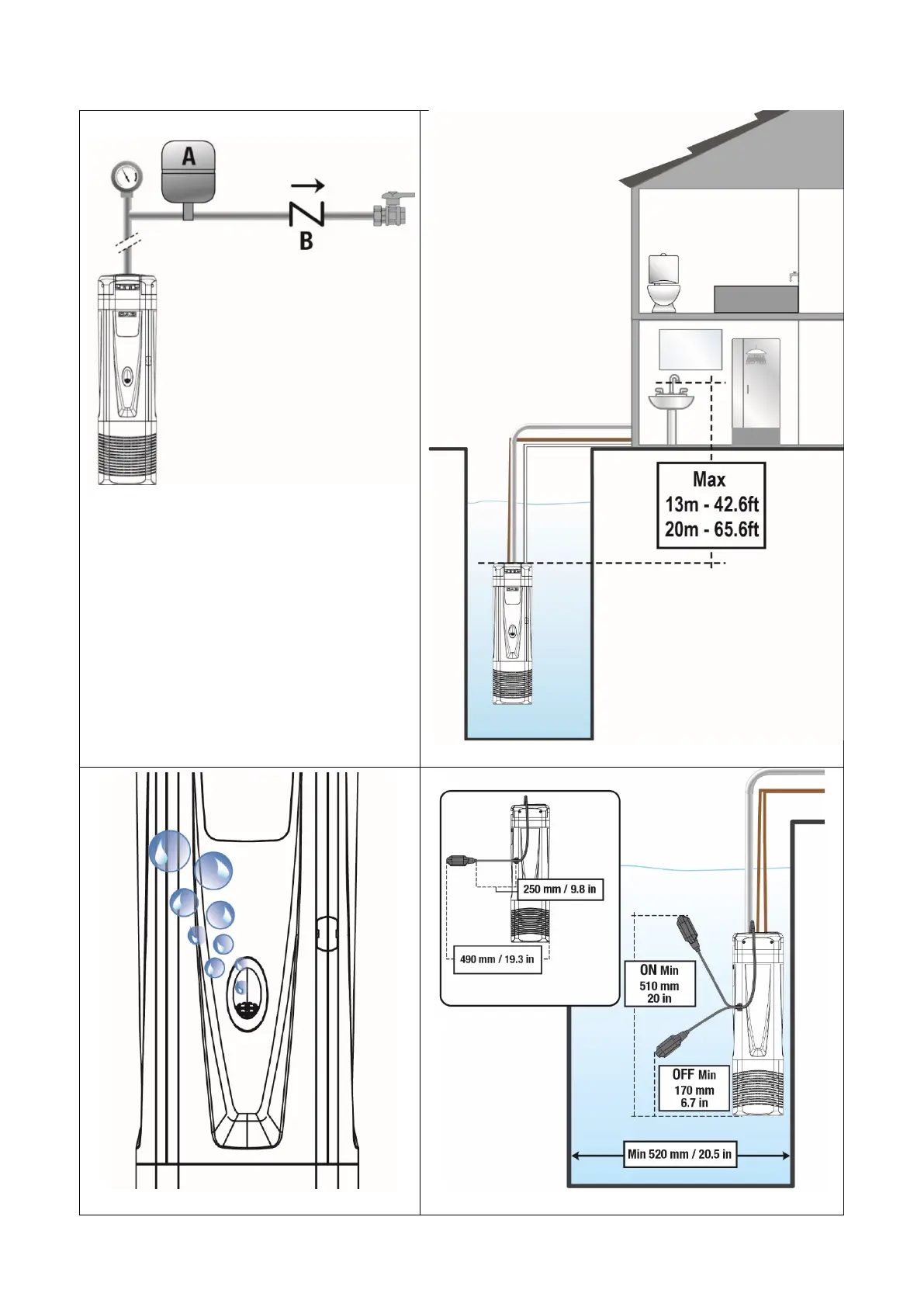 A

B

Max
13m - 42.6ft
20m - 65.6ft

250 mm / 9.8 in

490 mm / 19.3 in

ON Min
510 mm
20 in

OFF Min
170 mm
6.7 in

Min 520 mm / 20.5 in