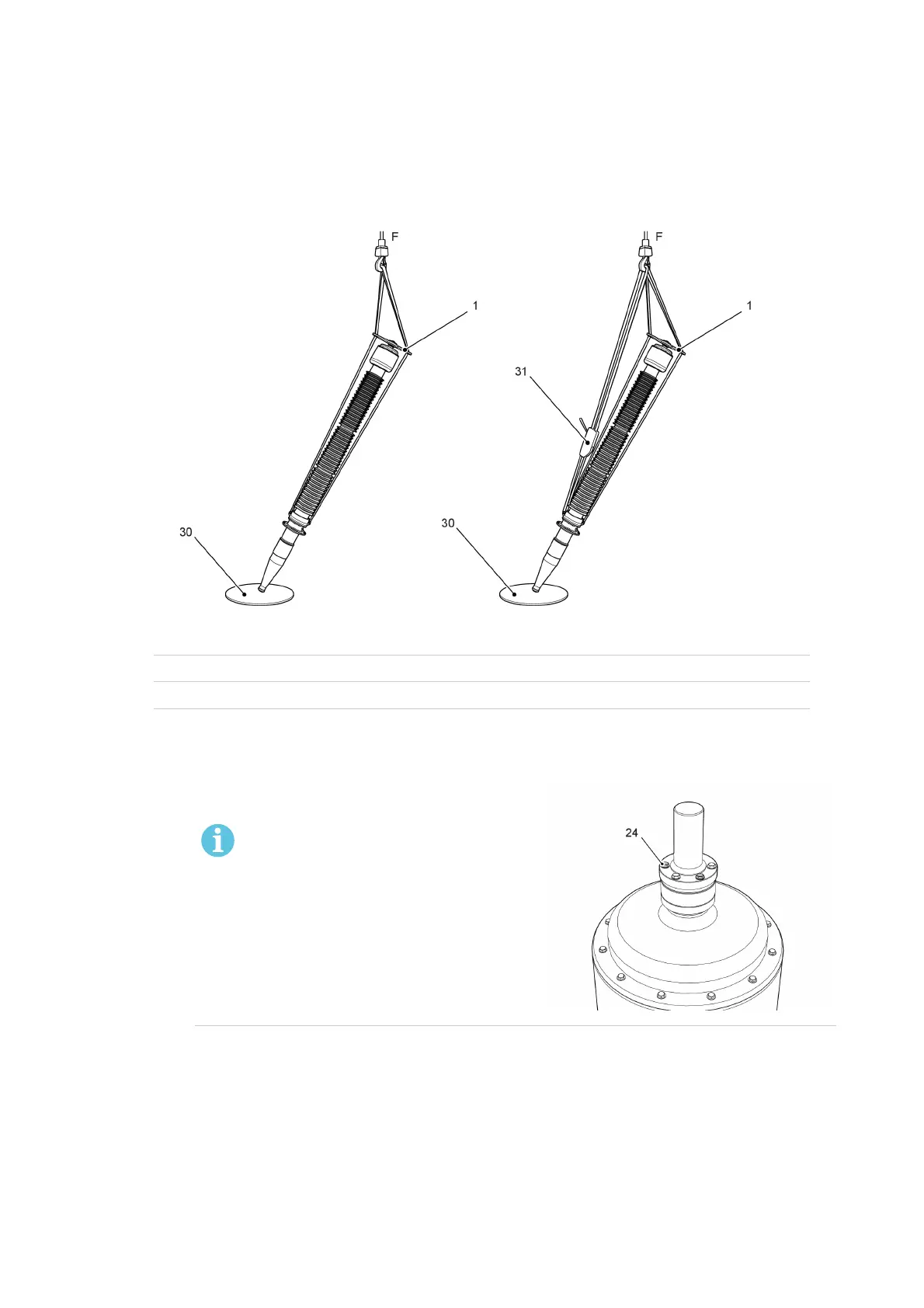 F

1

30

F

1

31

30

24