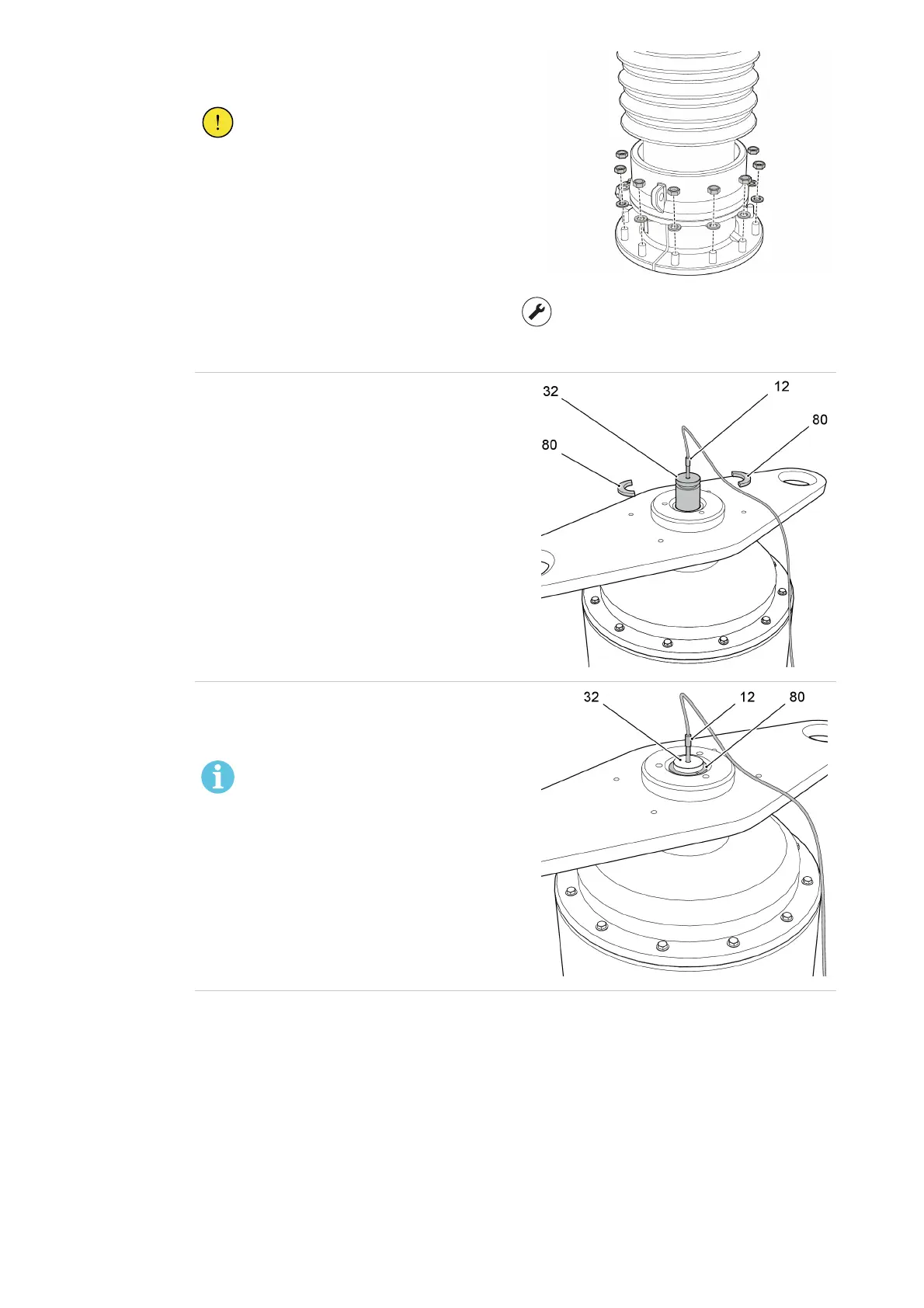 32

12

80

80

32

12

80