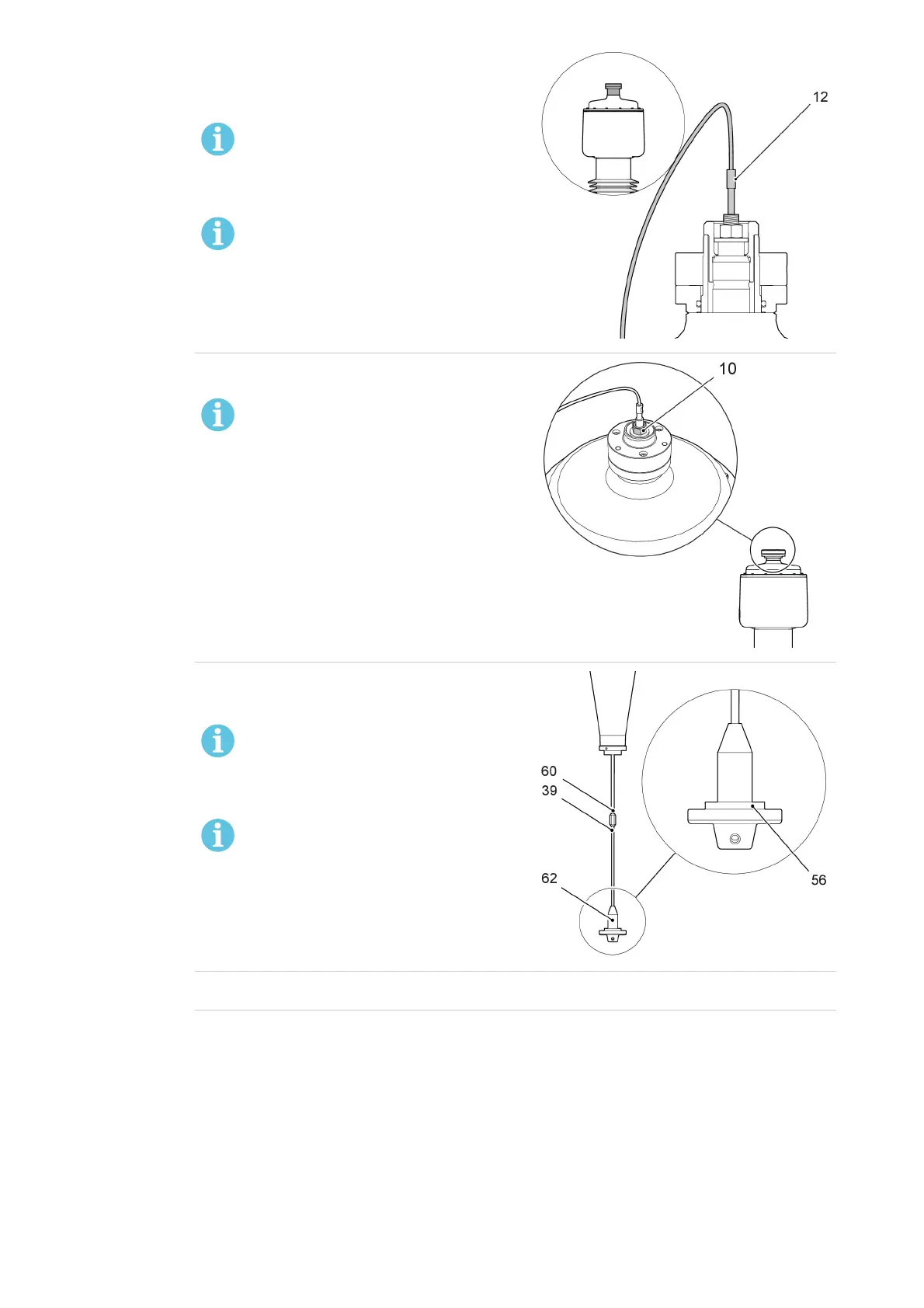 12

10

60
39
62
56