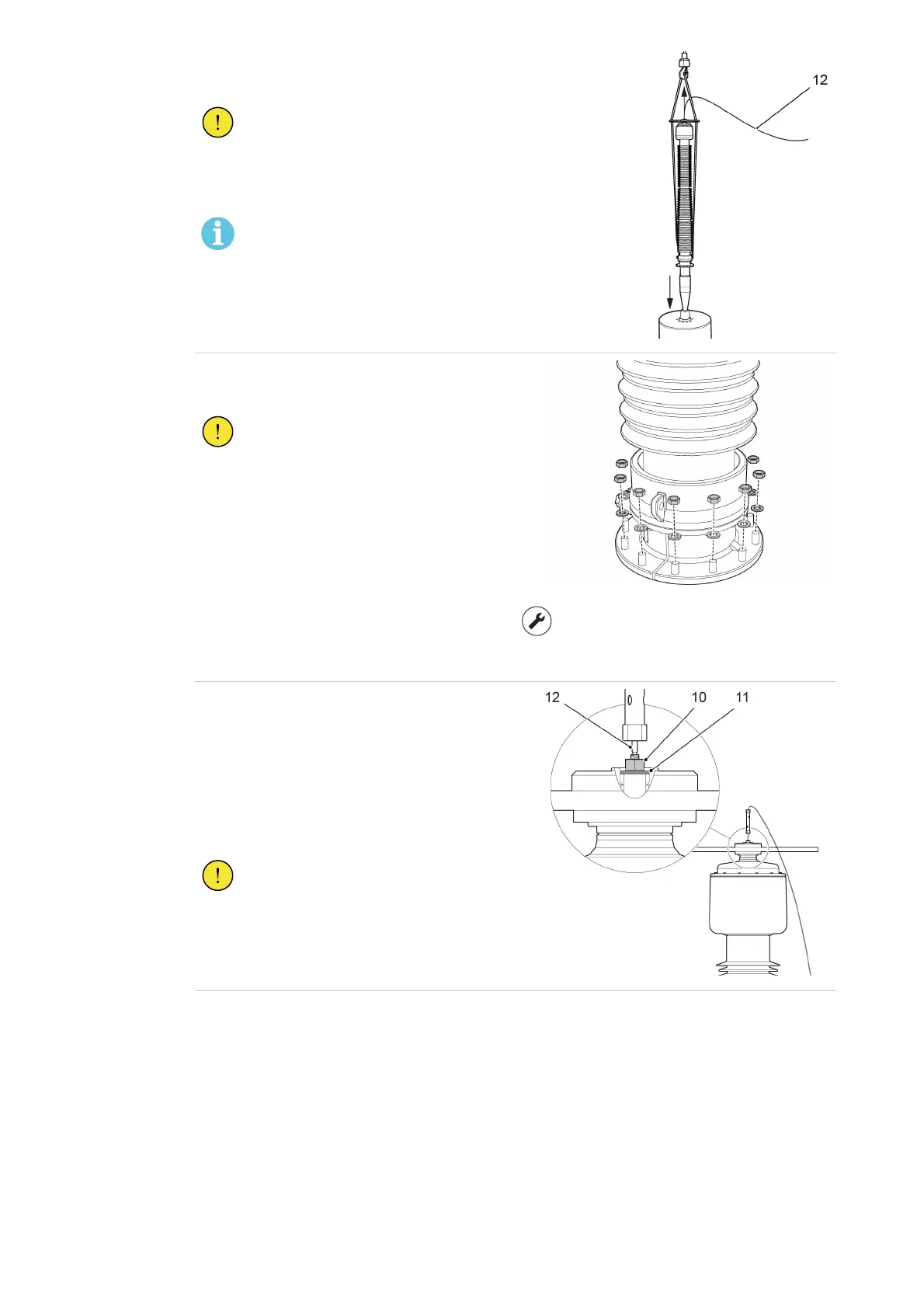 12

12

10

11