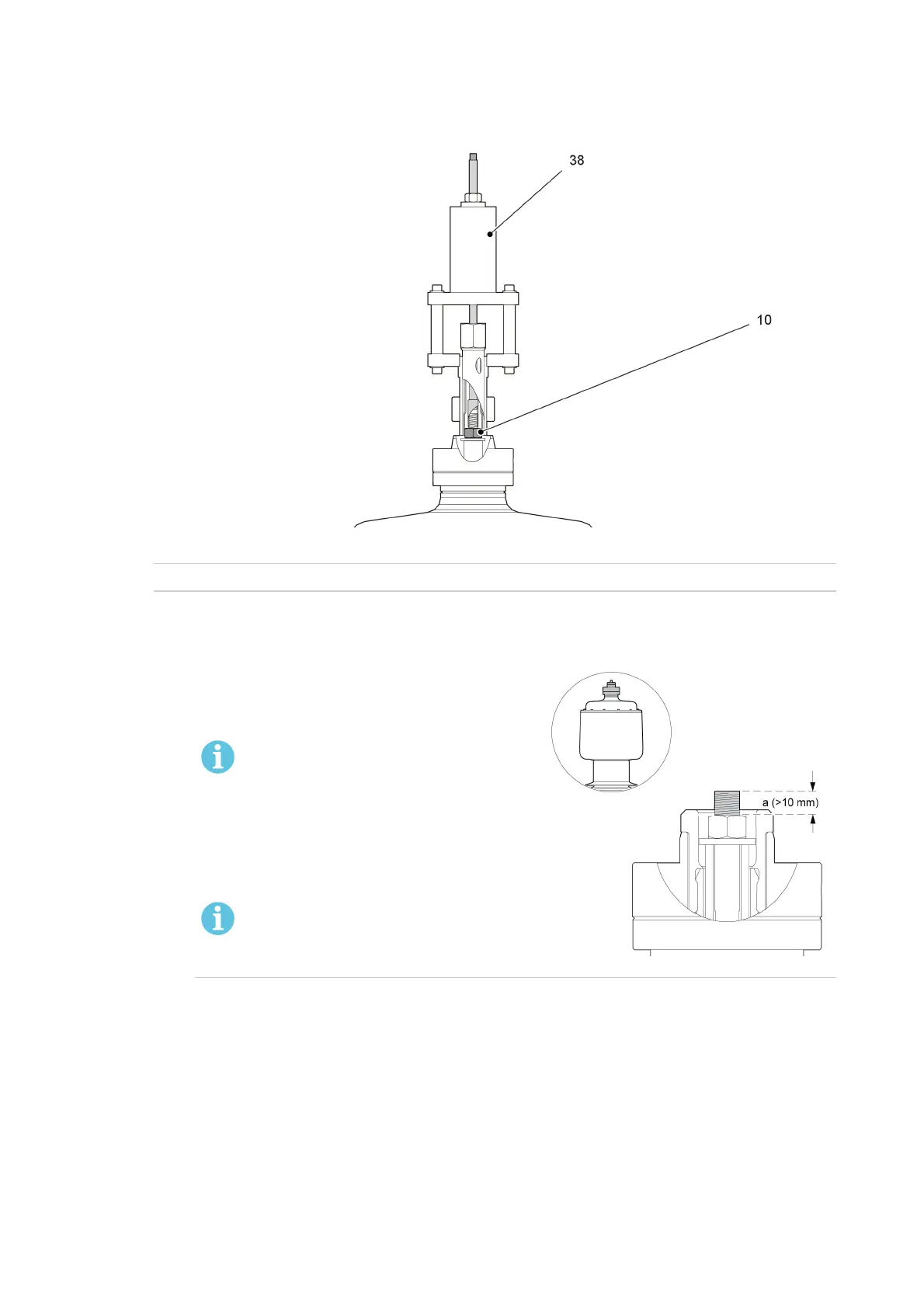 38

10

a (>10 mm)