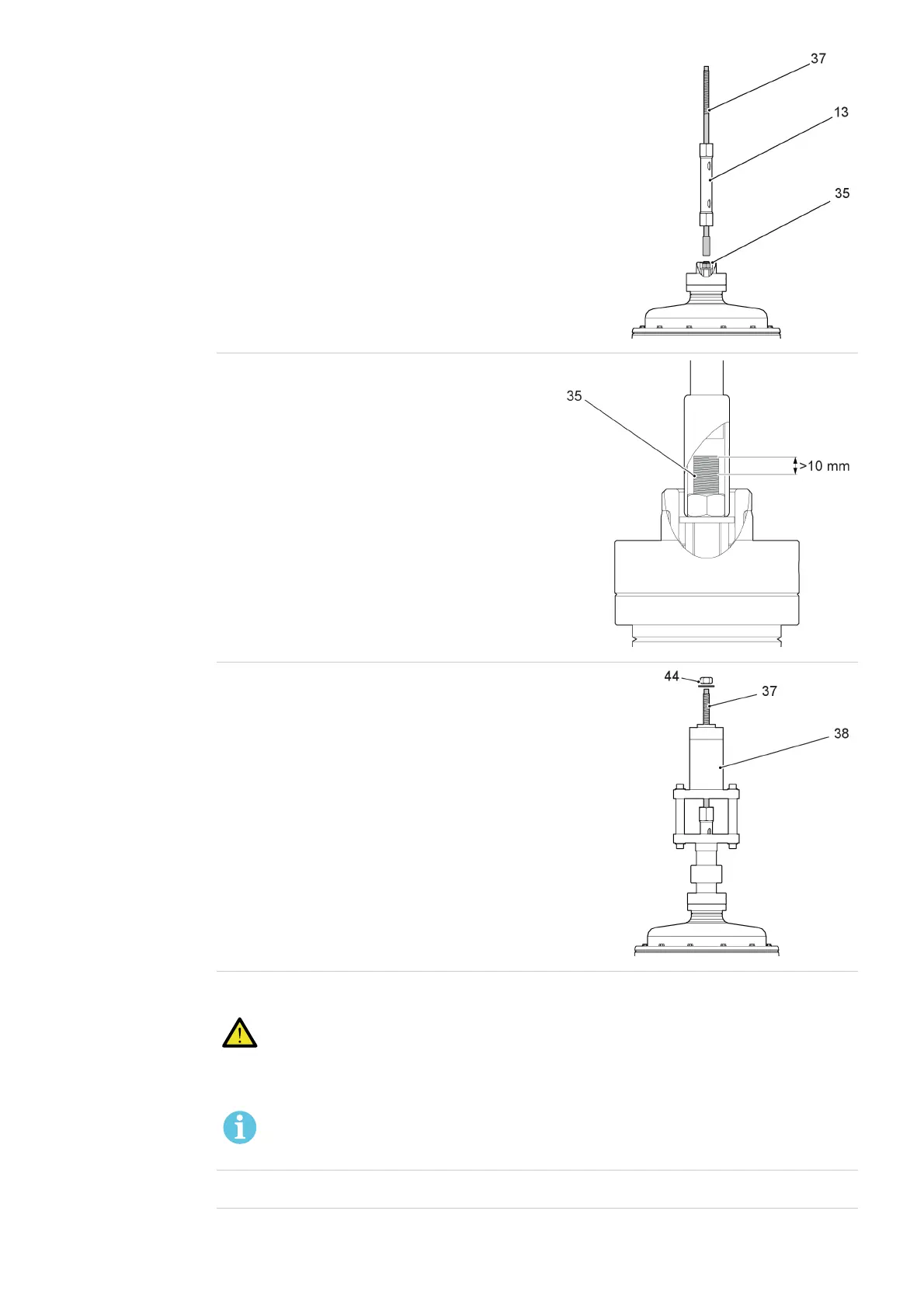 37
13
35

35
>10 mm

44
37
38