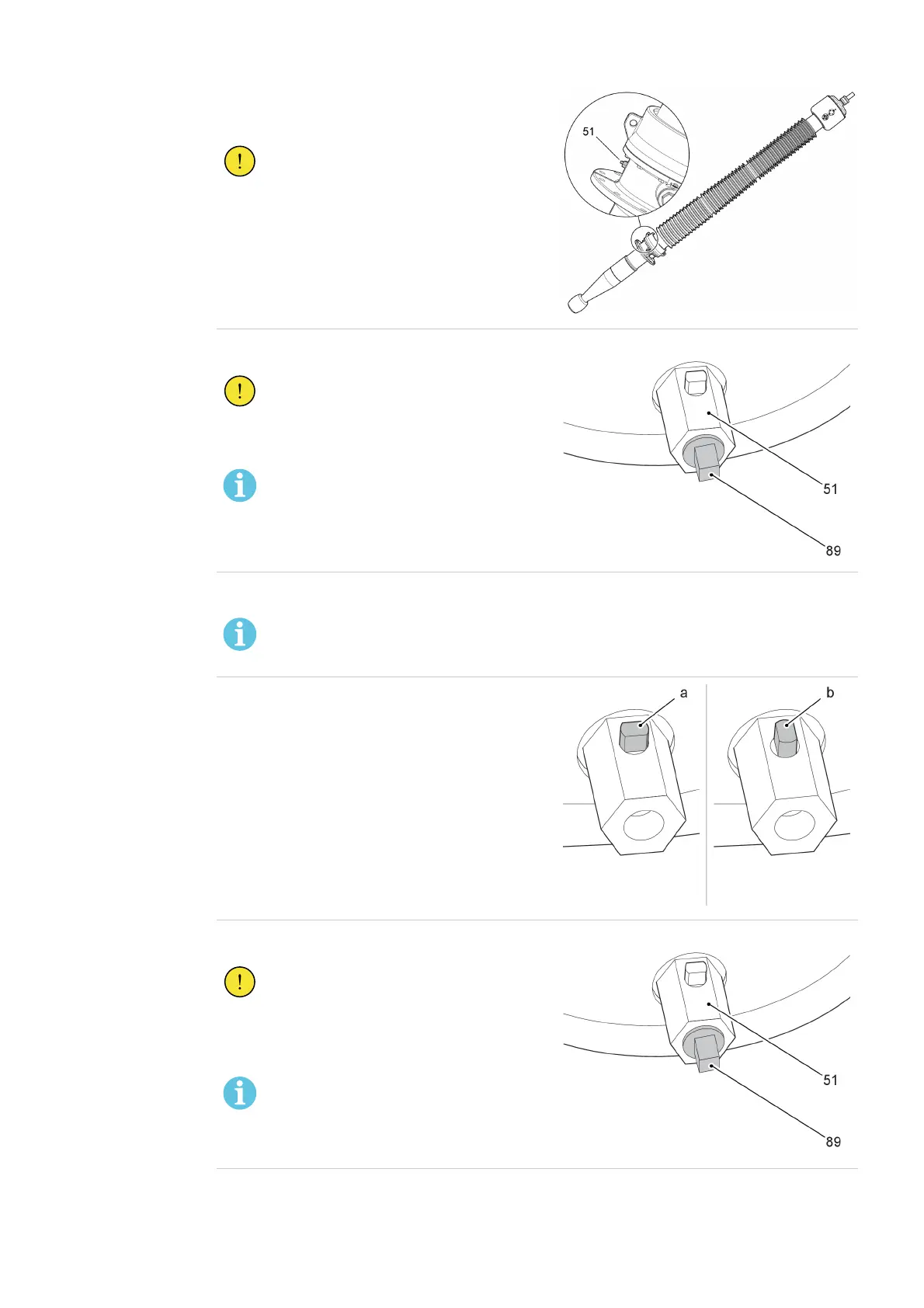 51

51

89

a

b

51

89