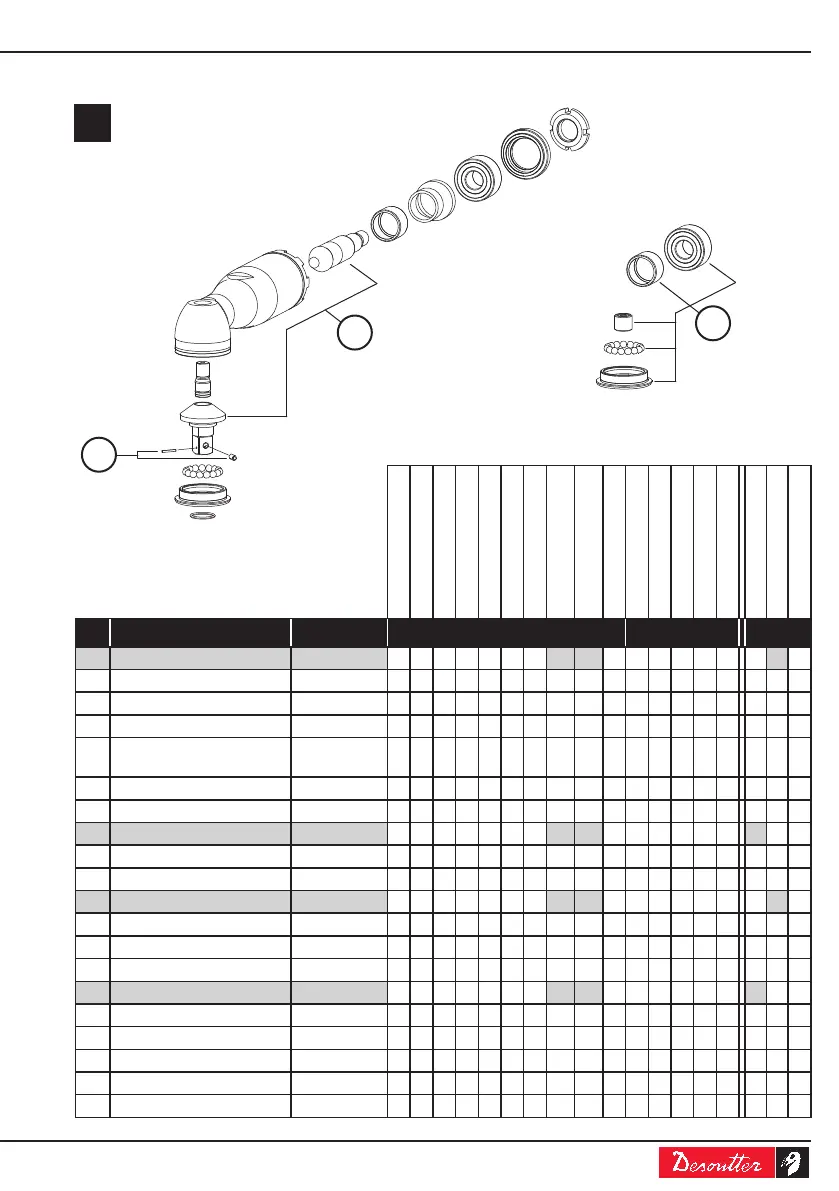 Desoutter