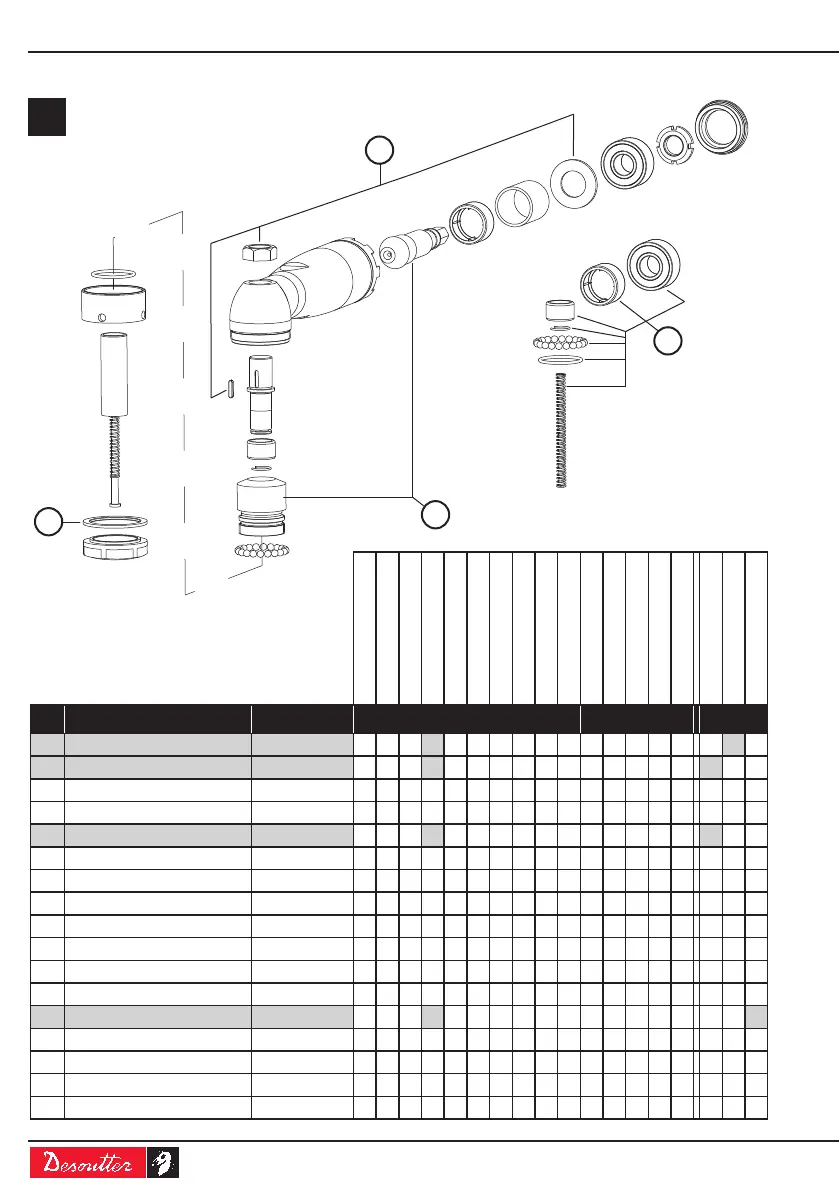 Desoutter