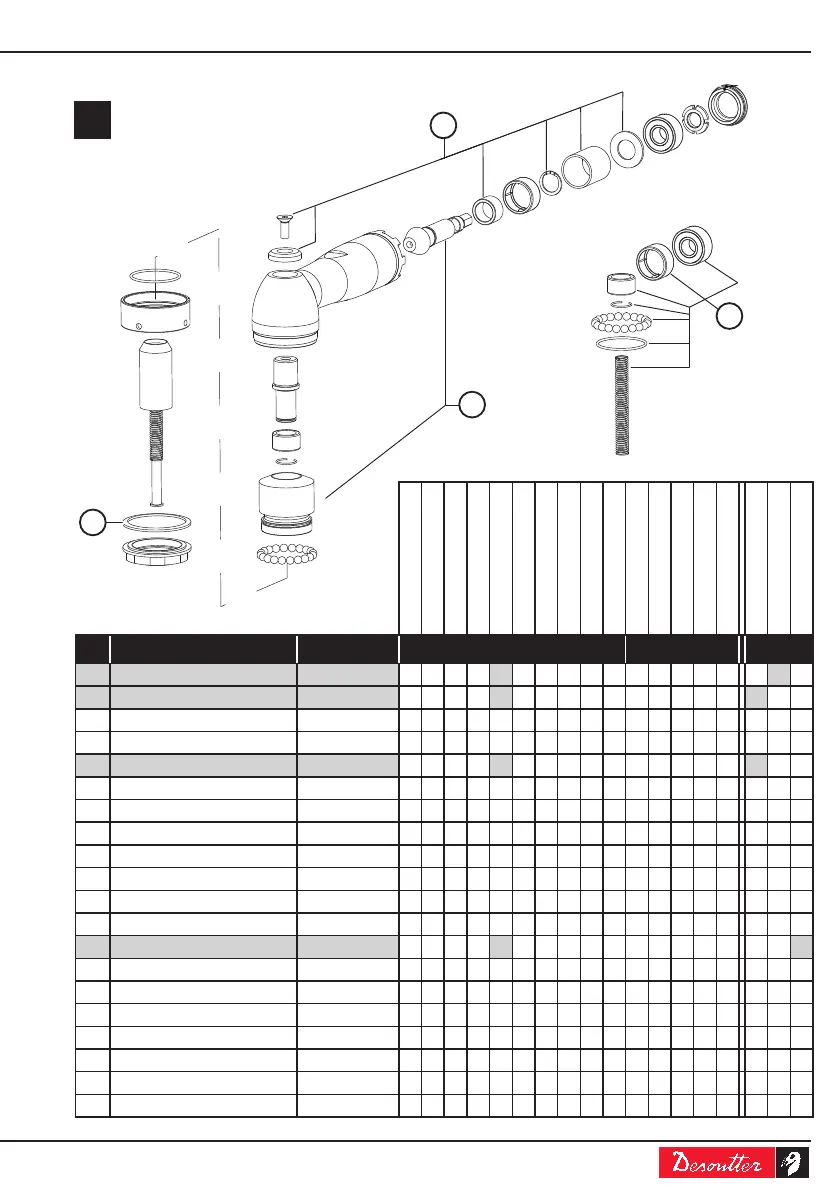 Desoutter