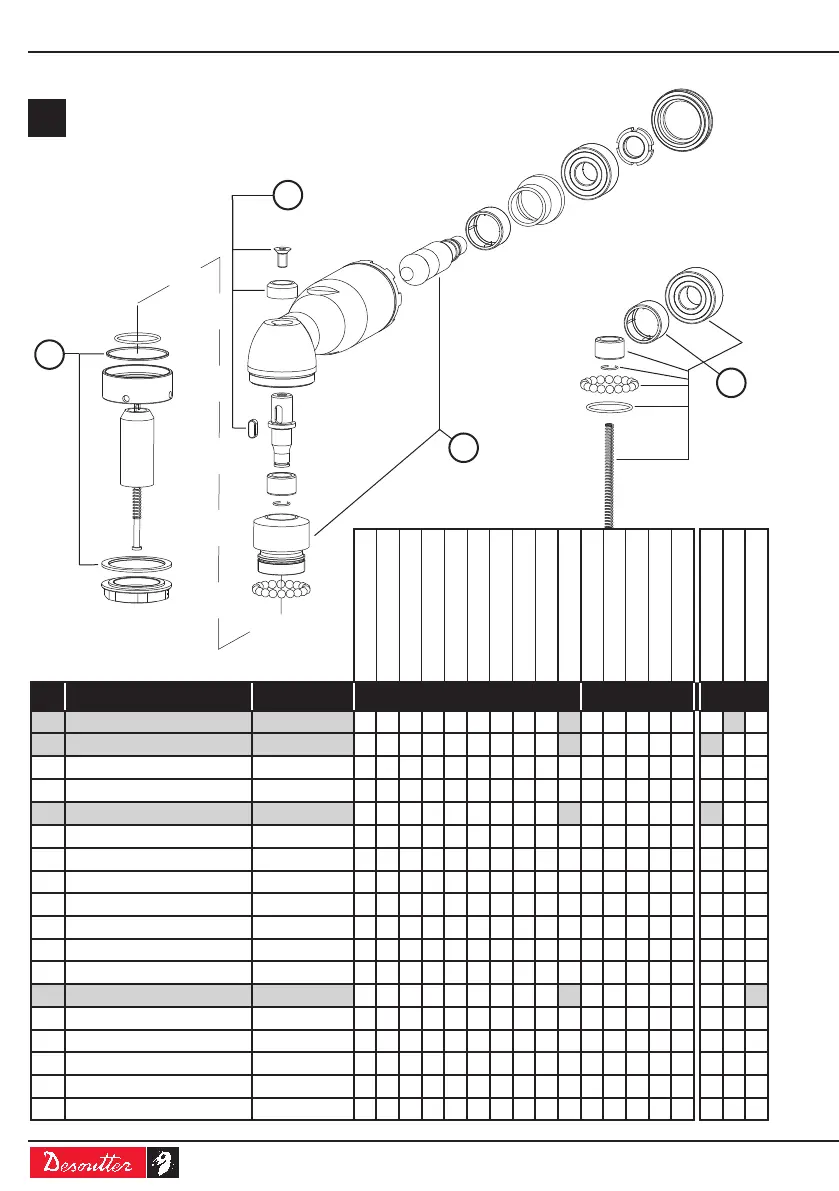 Desoutter