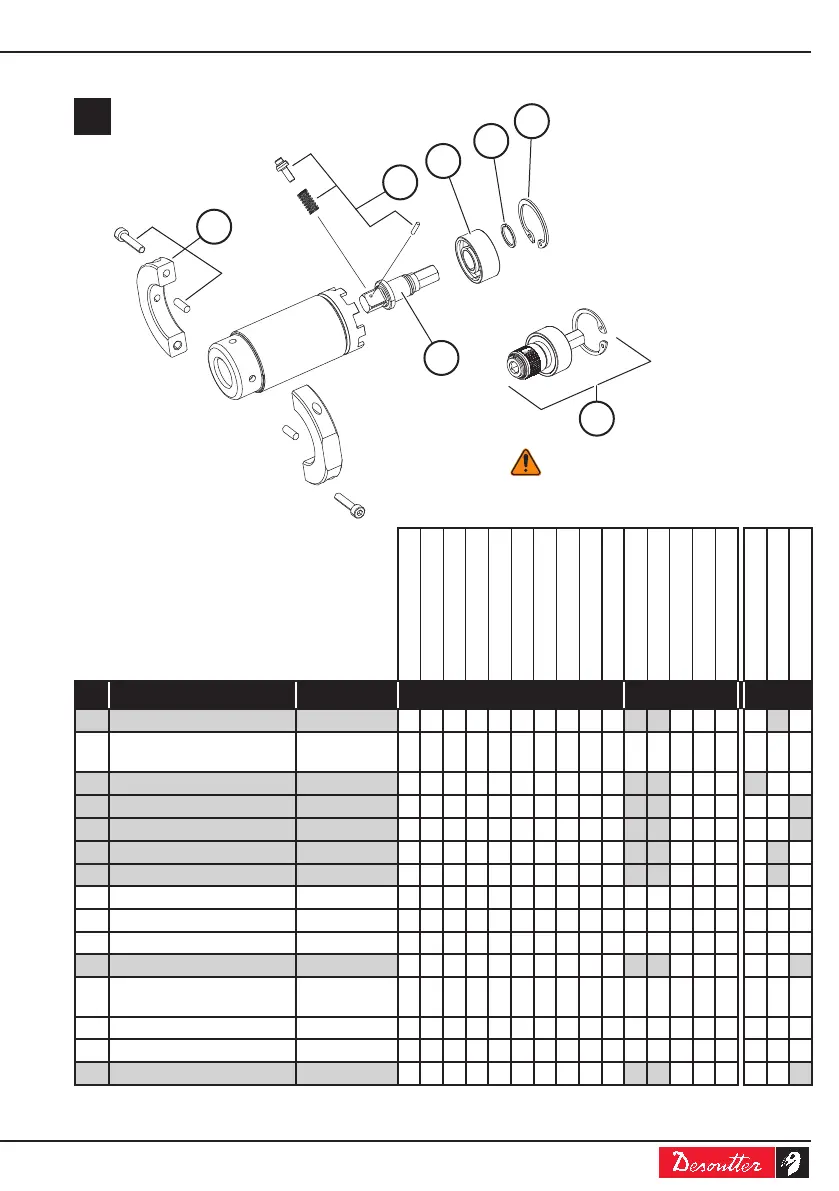 Desoutter