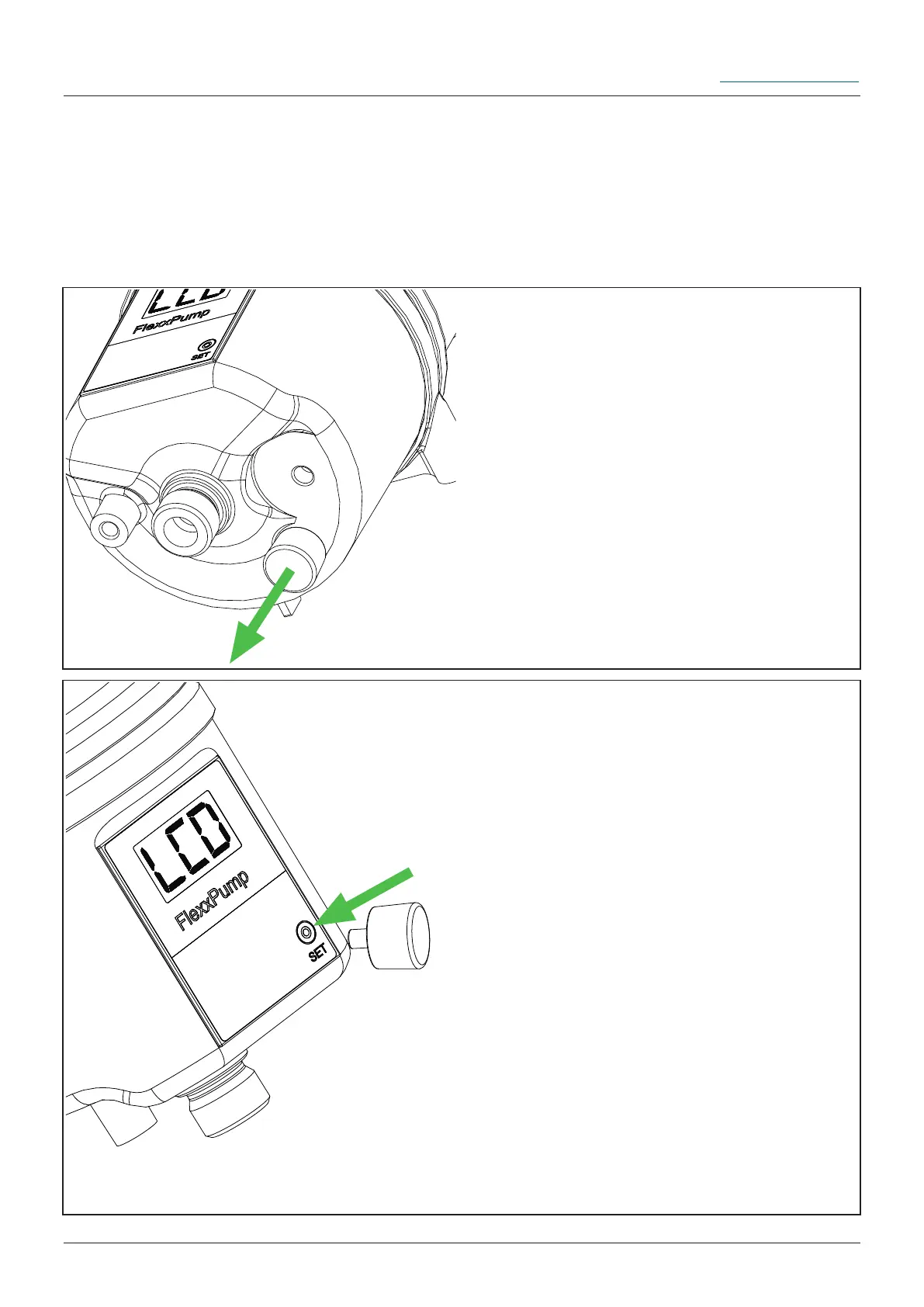 LCD

FlexxPump

SET

LCD

FlexxPump

SET