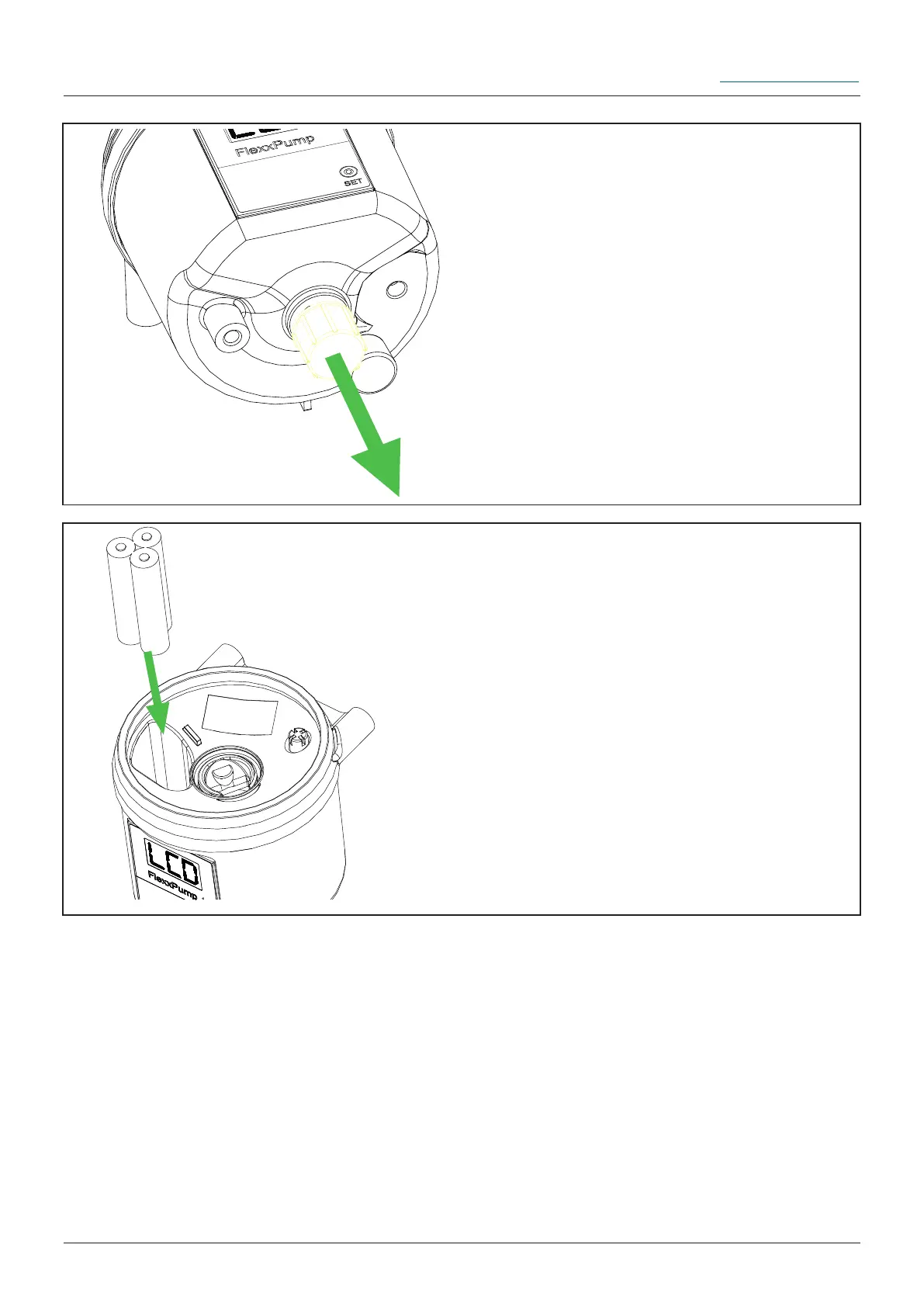 FlexxPump
SET

LCD
FlexxPump