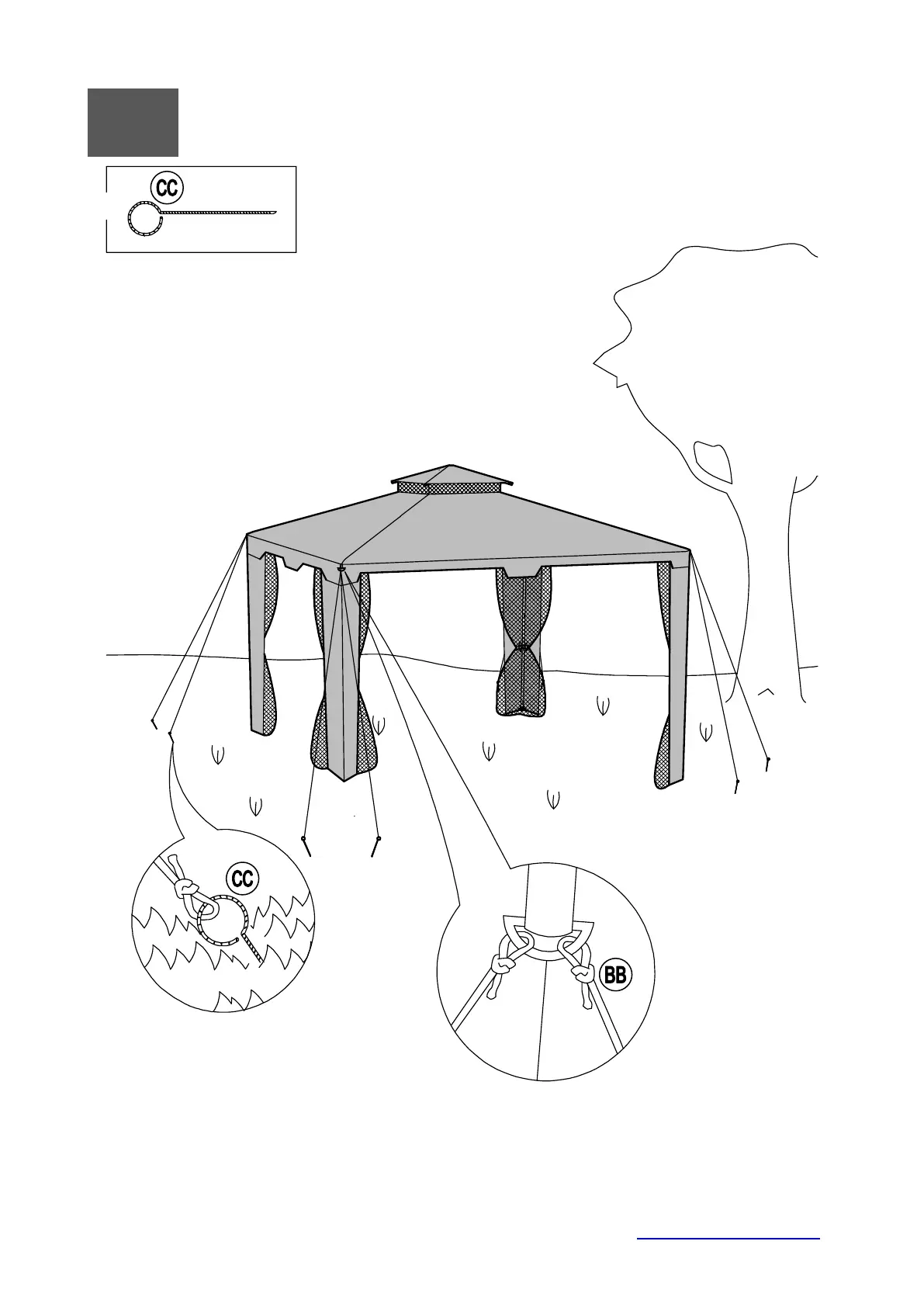 CC

CC

BB