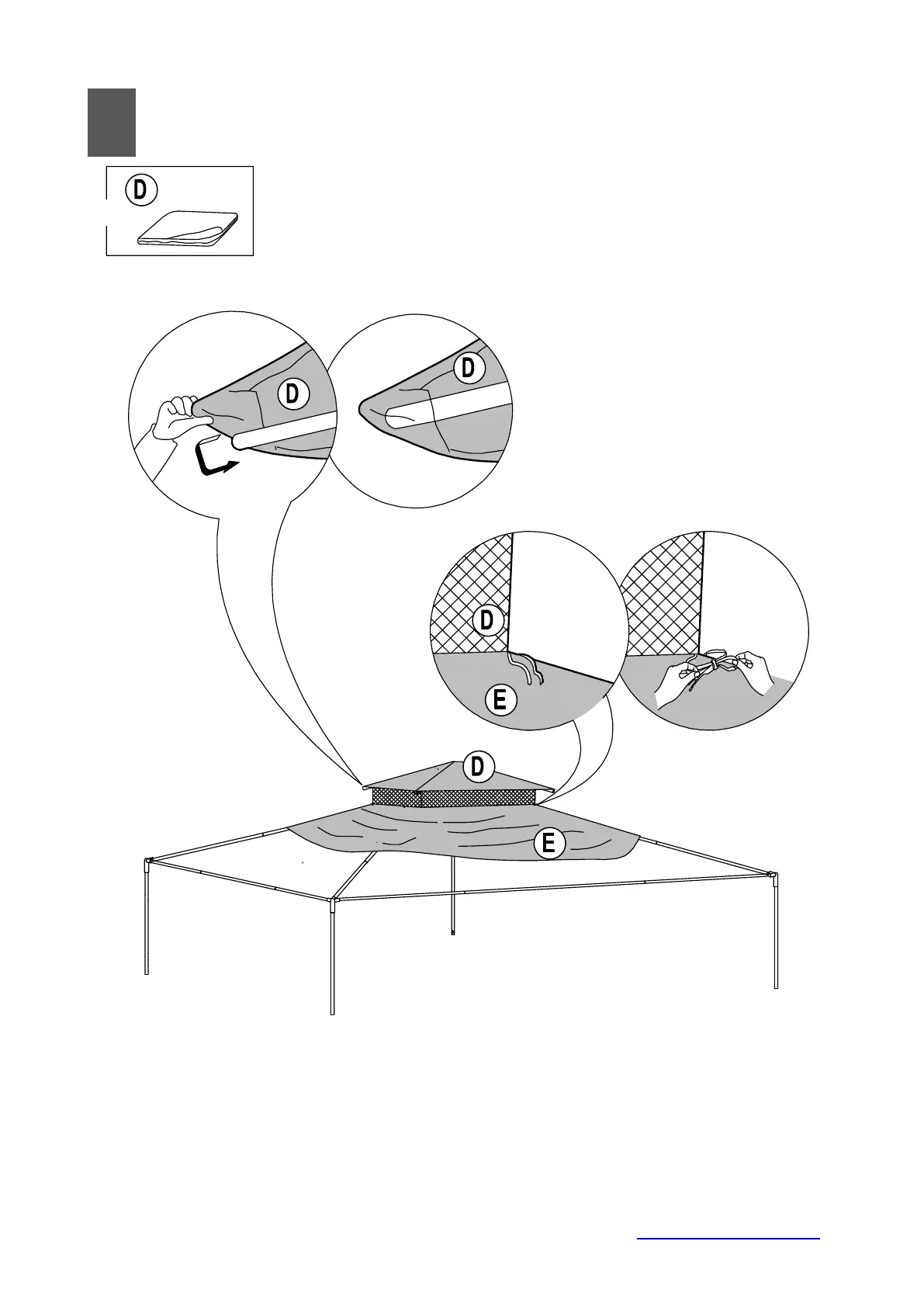 D

D

D

D

E

D

E