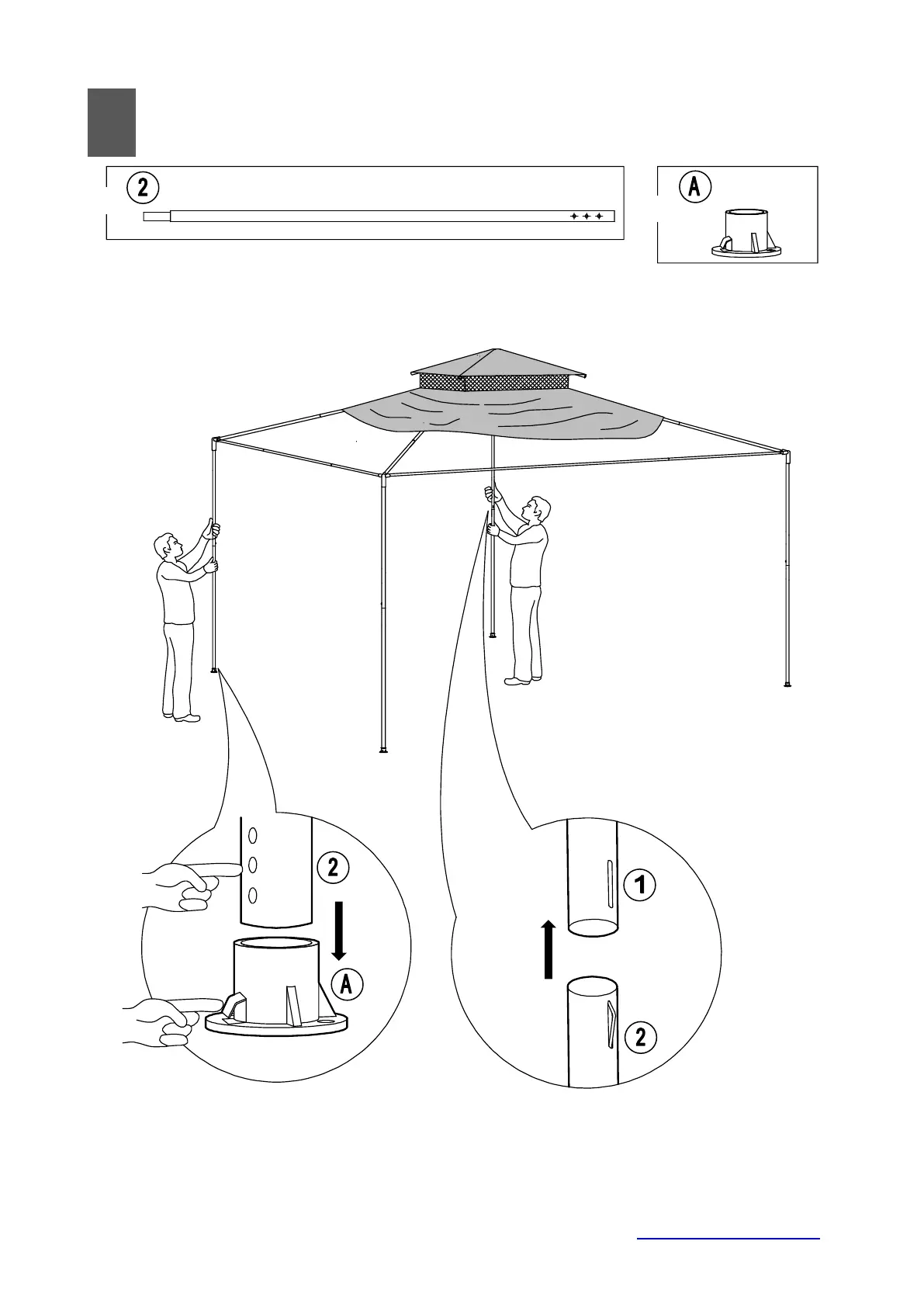 2

A

2

A

1

2