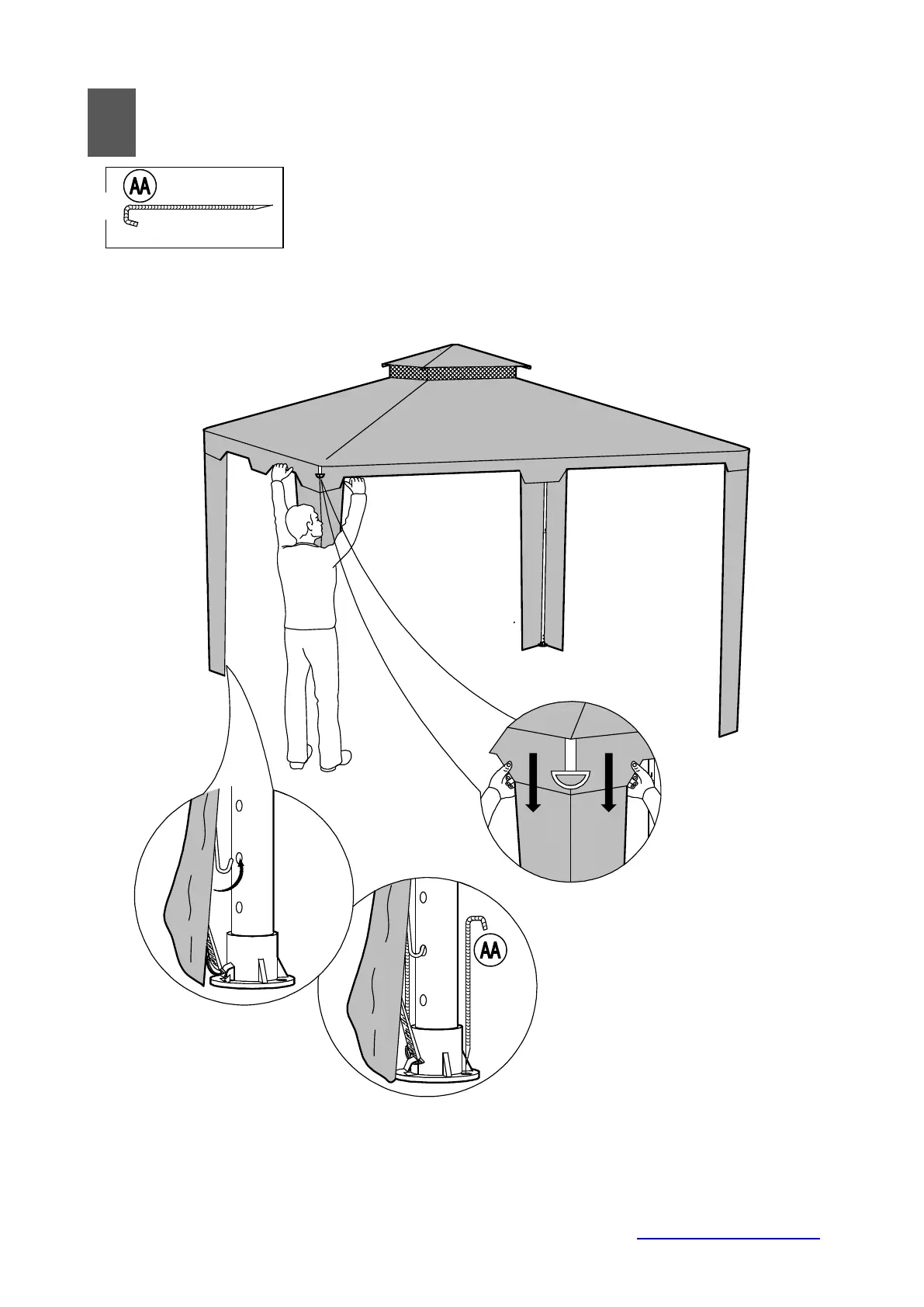 AA

AA