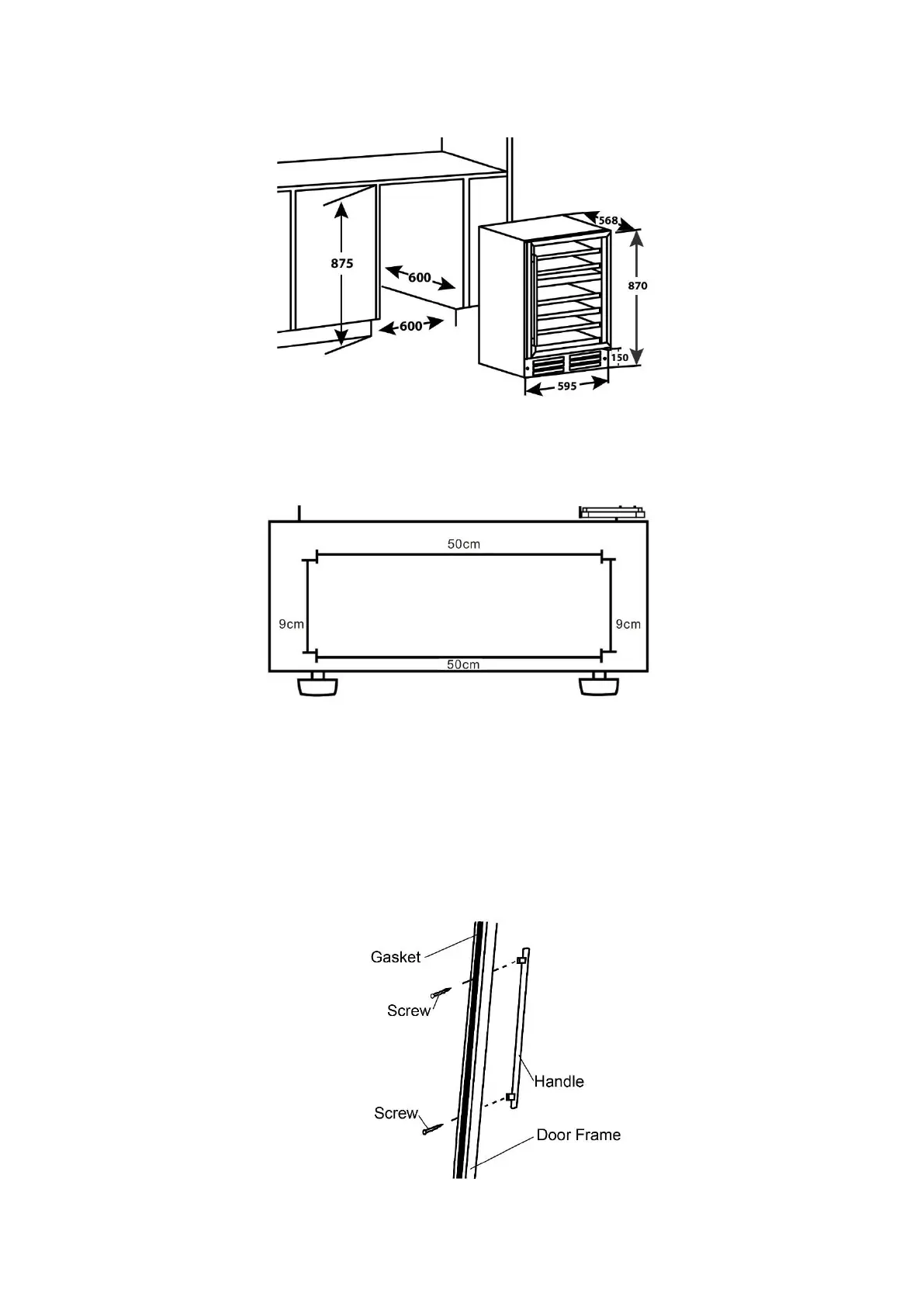 875
600
600
568
870
150
595

50cm
9cm
9cm
50cm

Gasket
Screw
Handle
Screw
Door Frame