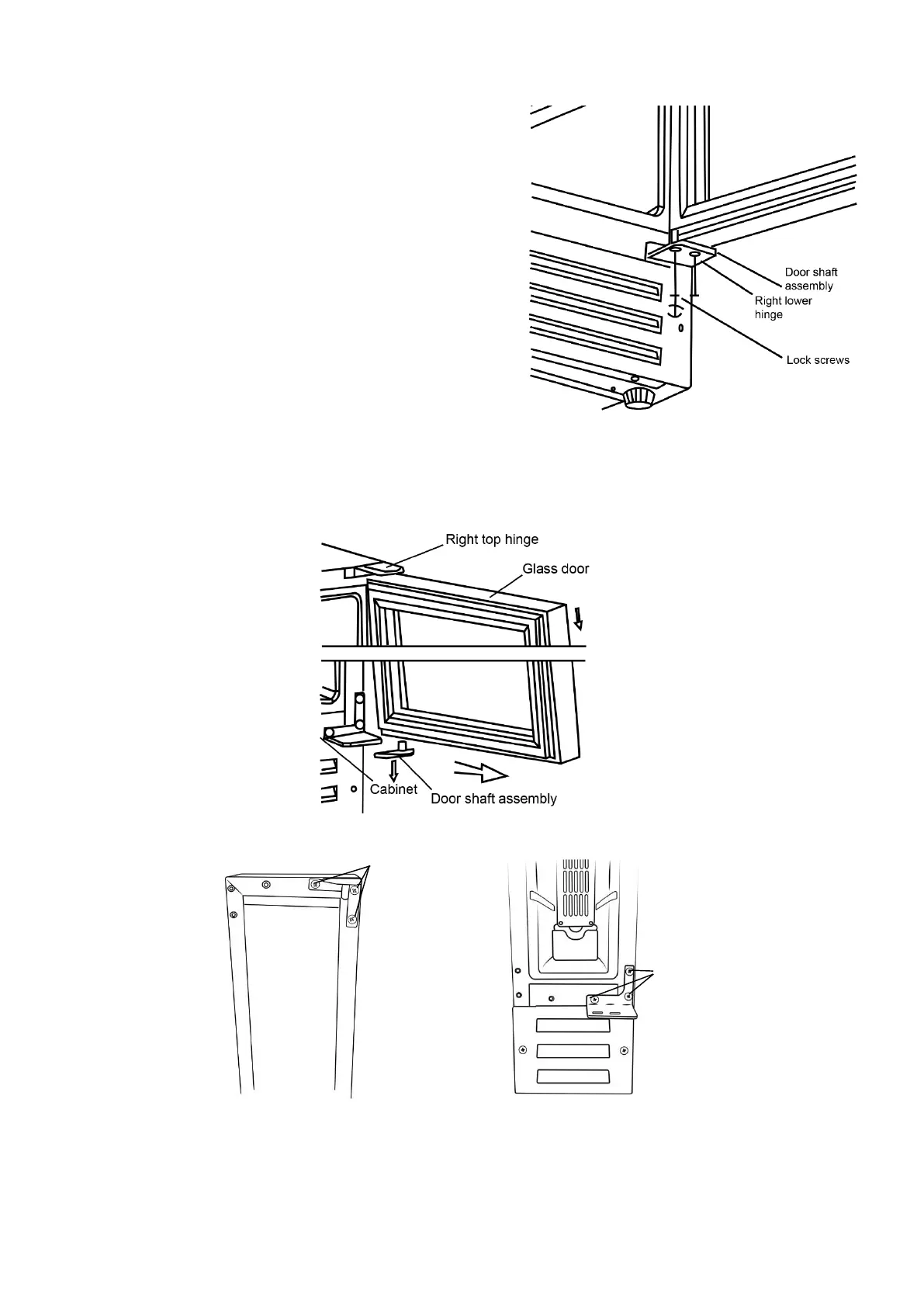 Door shaft assembly

Right lower hinge

Lock screws

Right top hinge

Glass door

Cabinet

Door shaft assembly