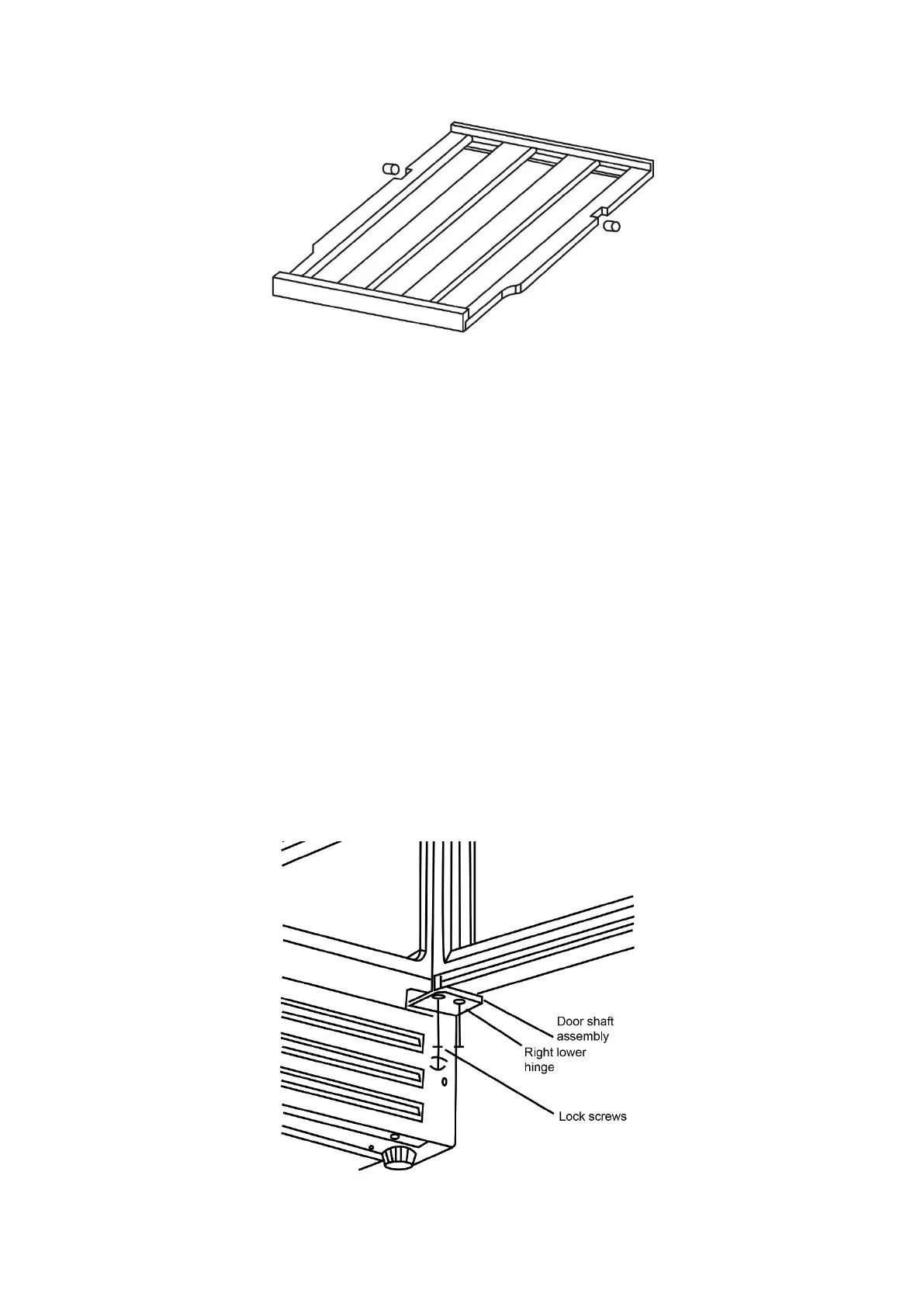 Door shaft assembly

Right lower hinge

Lock screws