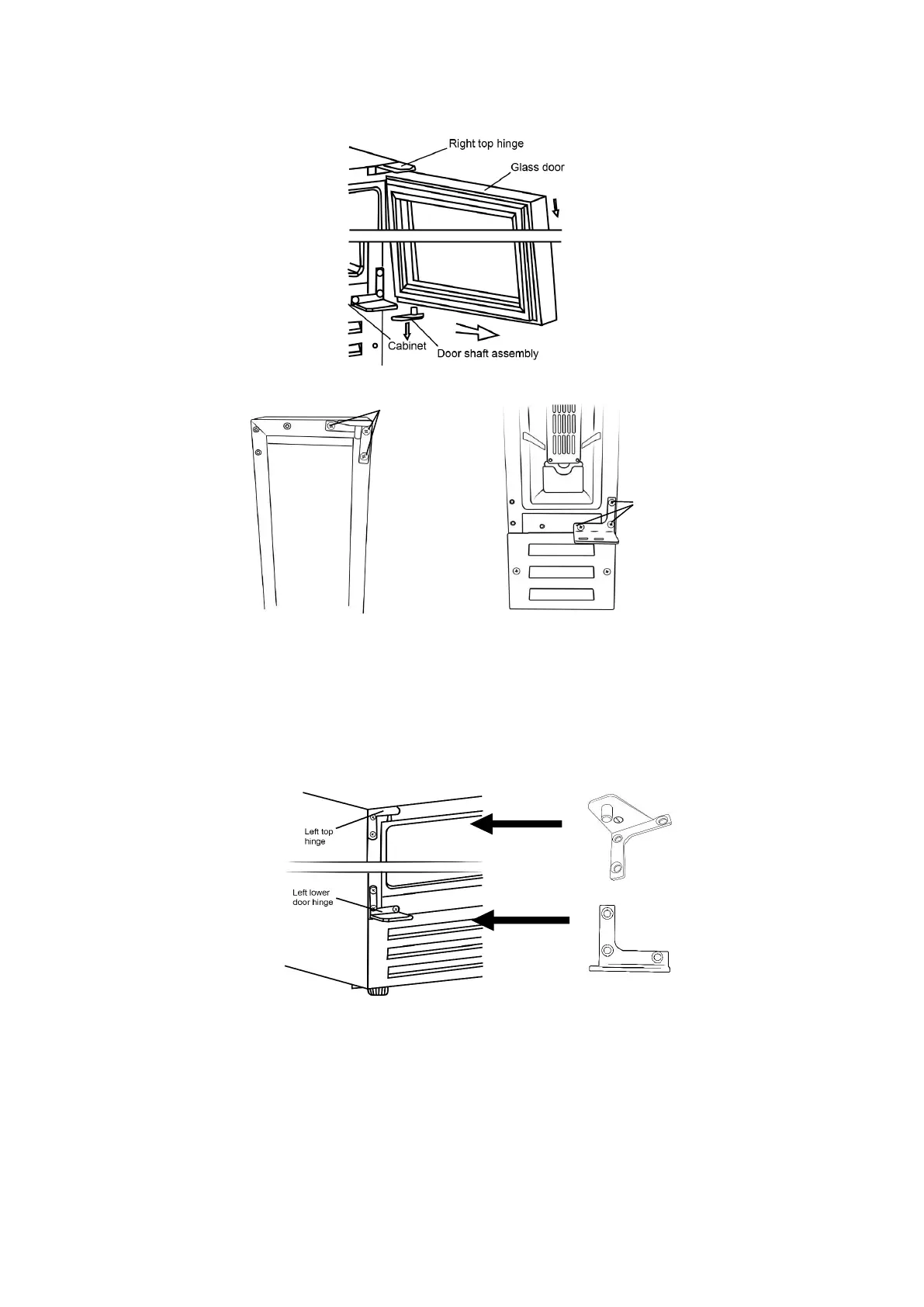 Right top hinge

Glass door

Cabinet

Door shaft assembly

Left top hinge

Left lower door hinge