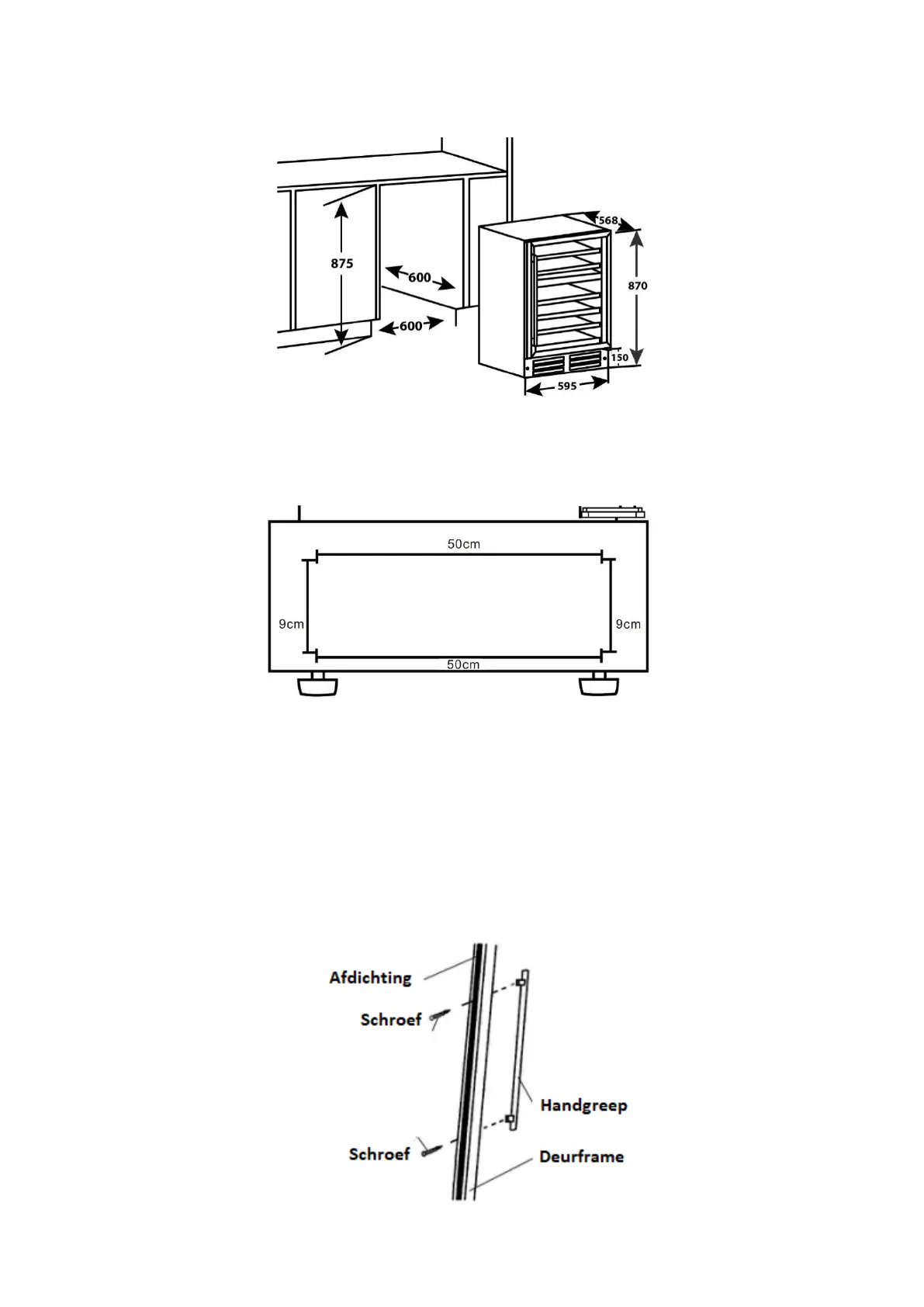 875

600

600

568

870

150

595

50cm

9cm

9cm

50cm

Afdichting

Schroef

Handgreep

Schroef

Deurframe