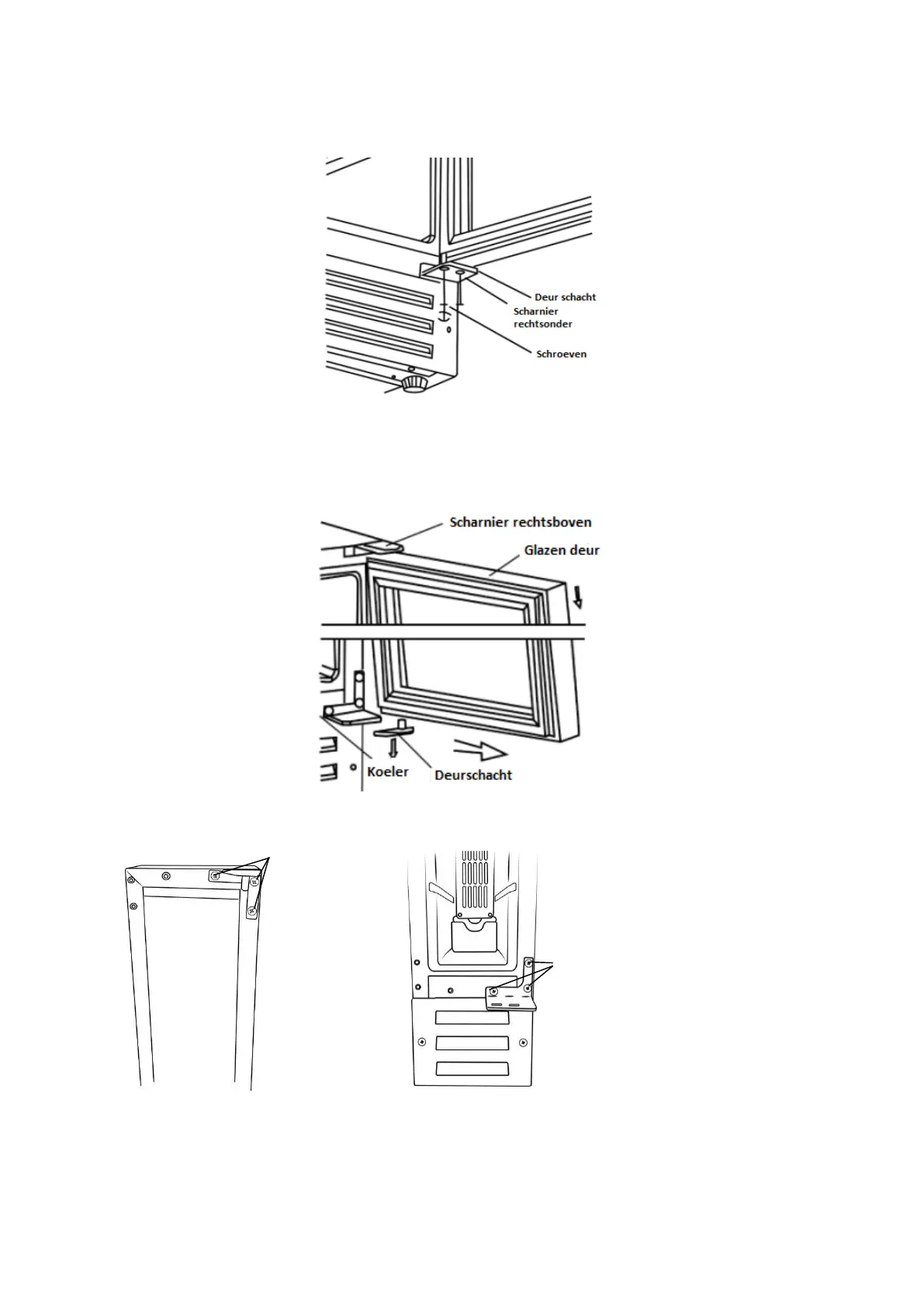 Deur schacht
Scharnier rechtsonder
Schroeven

Scharnier rechtsboven
Glazen deur
Koeler
Deurschacht