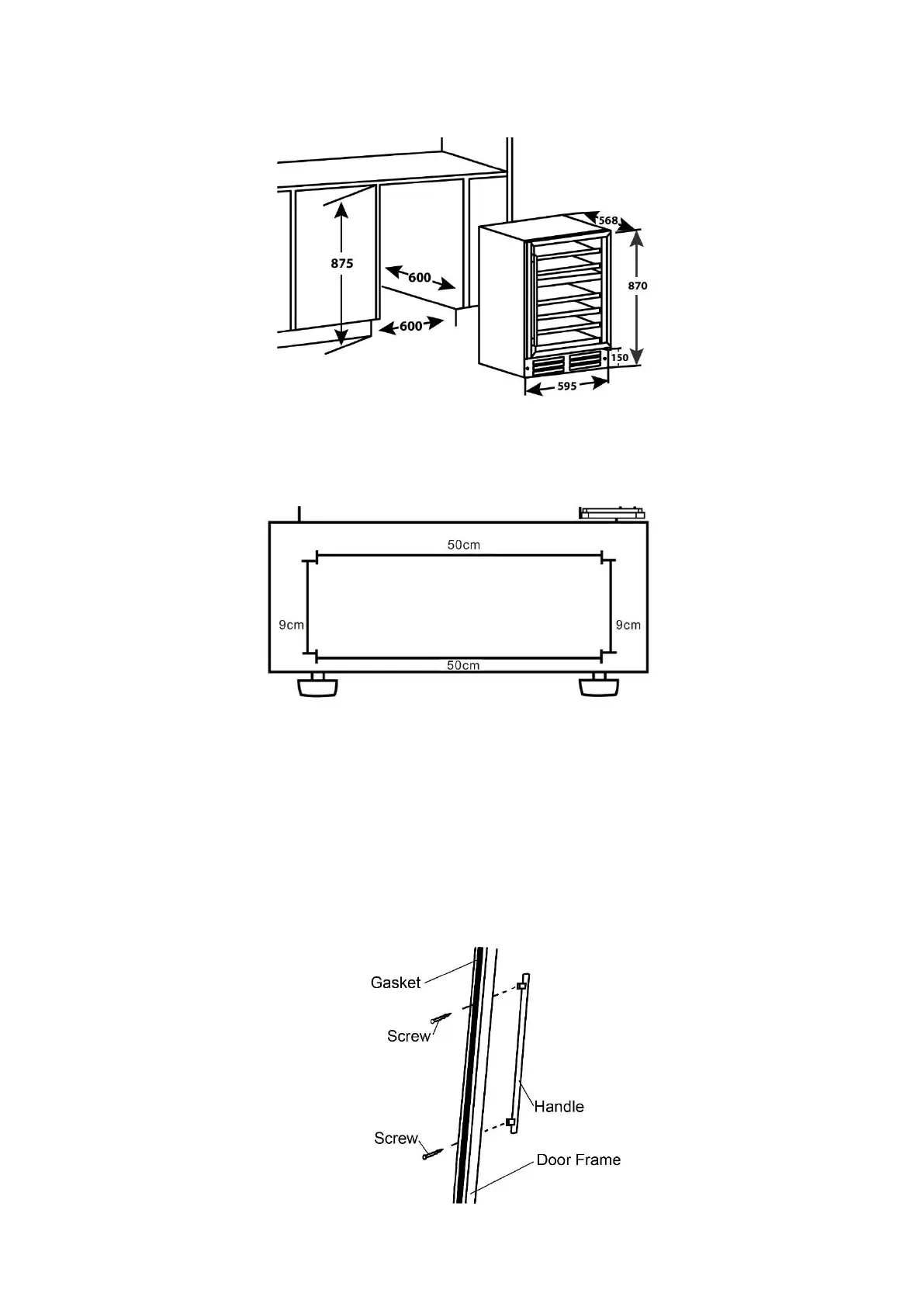 875
600
600
568
870
150
595

50cm
9cm
9cm
50cm

Gasket
Screw
Handle
Screw
Door Frame