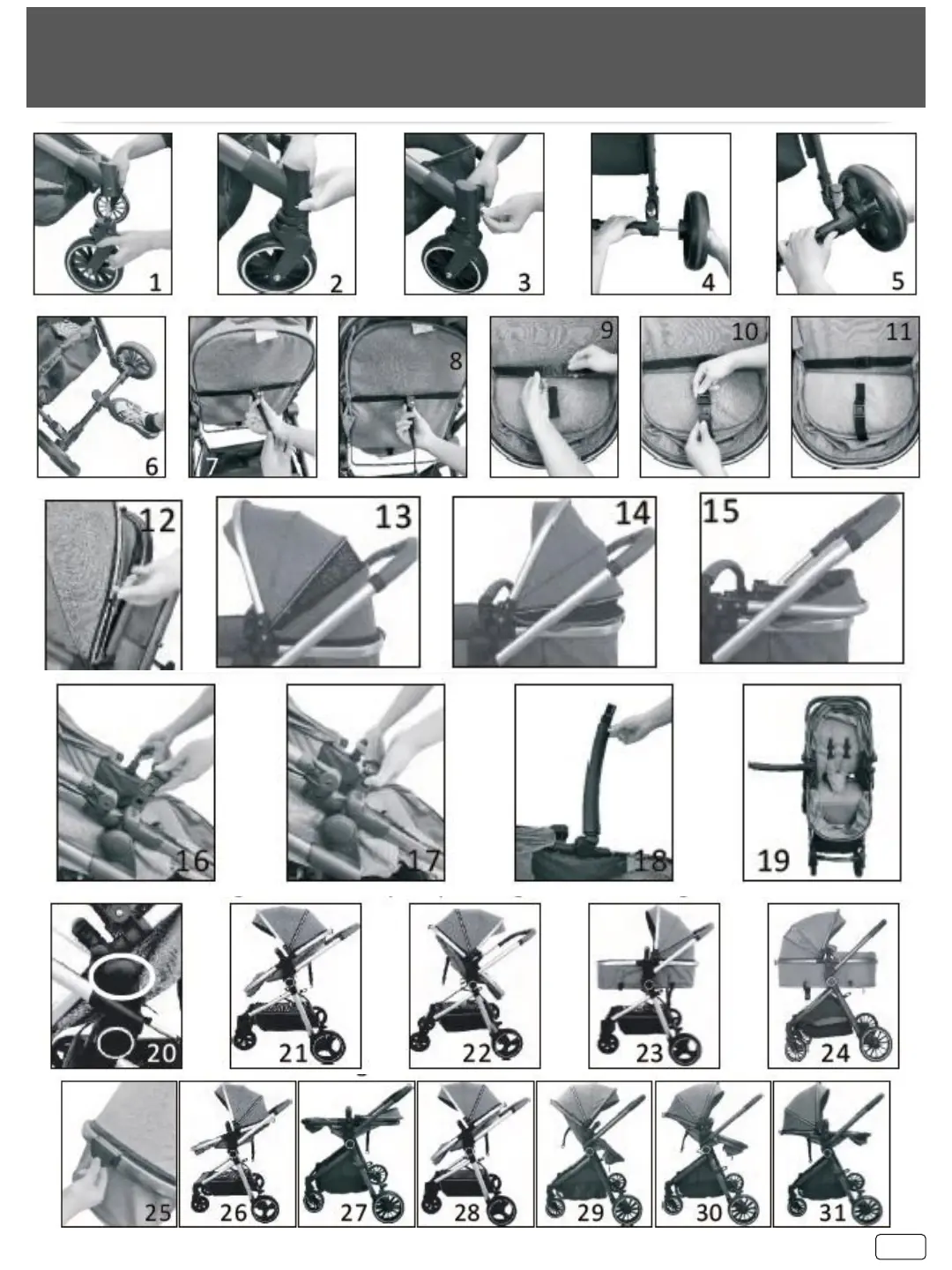 1 2 3 4 5

6 7 8 9 10 11

12 13 14 15

16 17 18 19

20 21 22 23 24

25 26 27 28 29 30 31