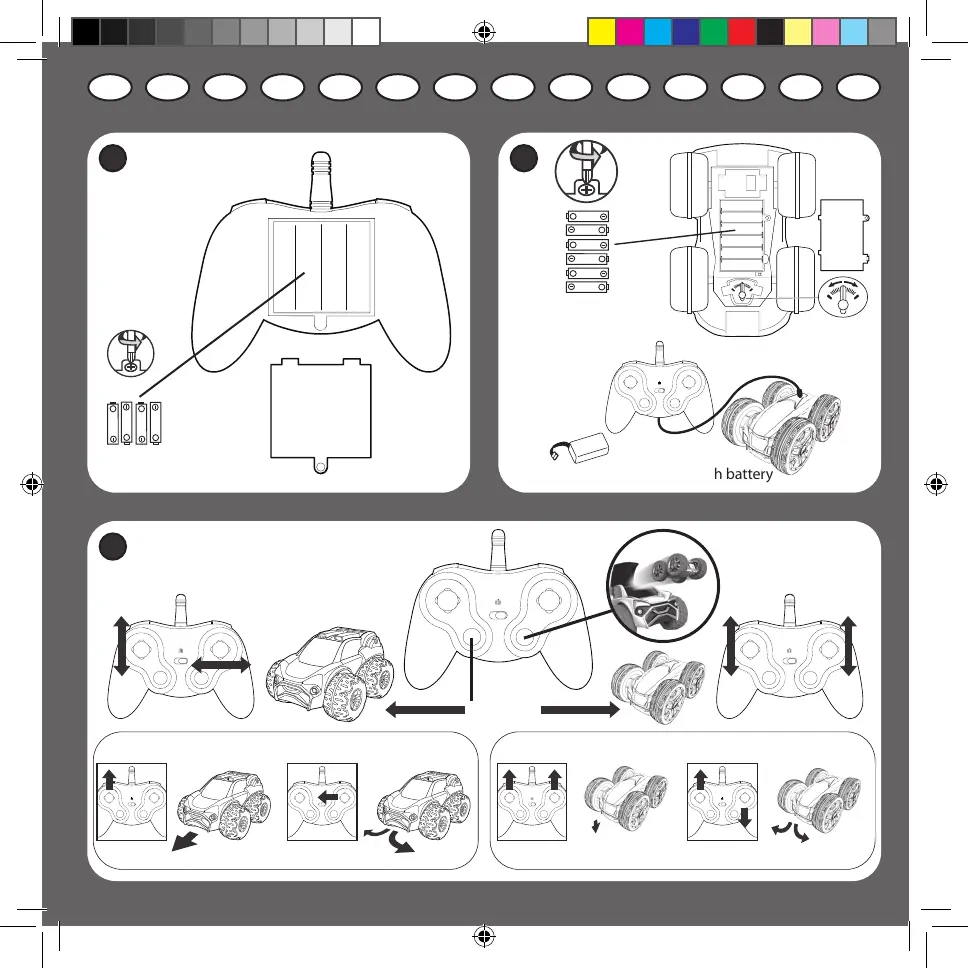 h battery