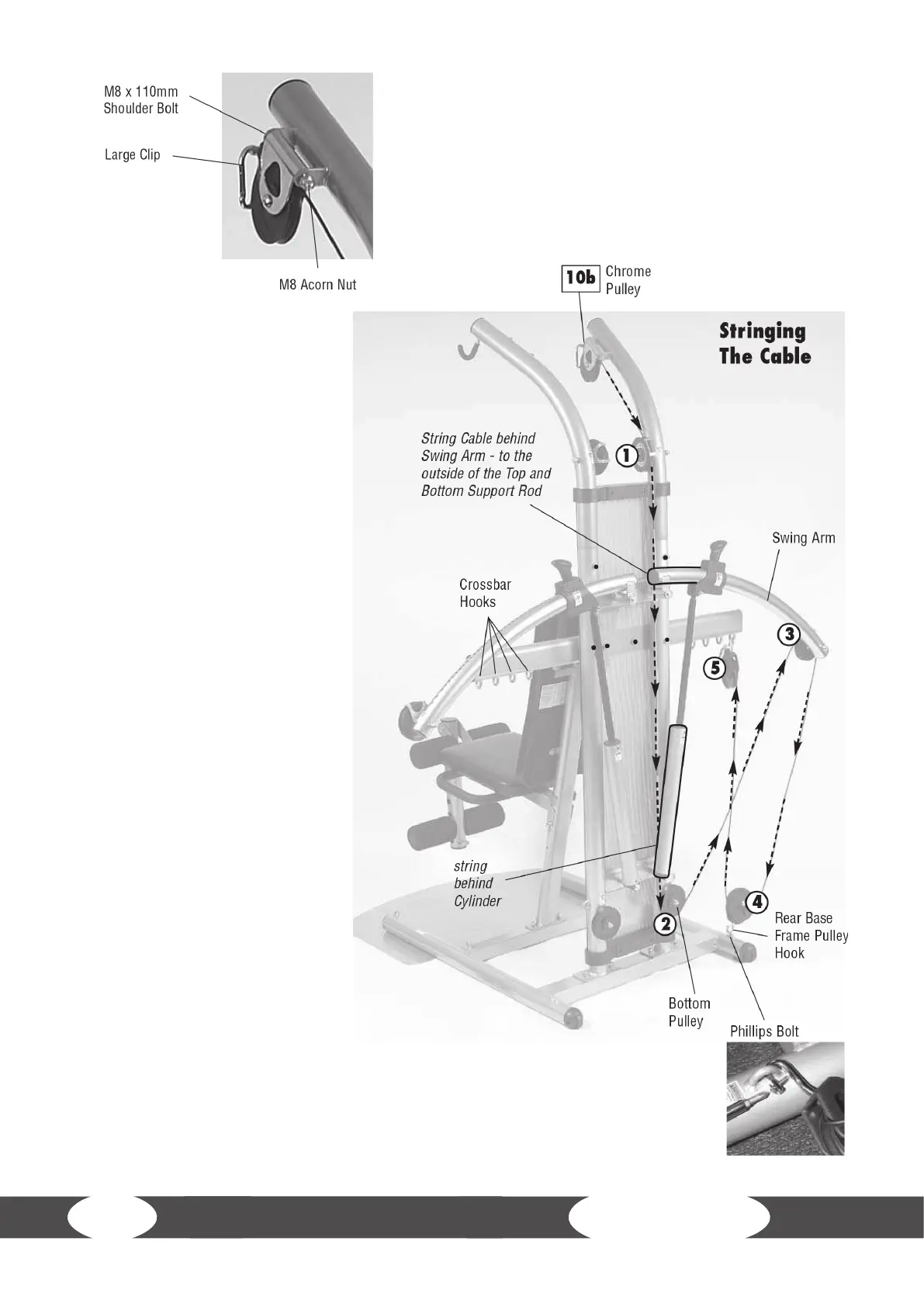 M8 x 110mm Shoulder Bolt

Large Clip

M8 Acorn Nut

10b Chrome Pulley

Stringing The Cable

String Cable behind Swing Arm - to the outside of the Top and Bottom Support Rod

1

Swing Arm

Crossbar Hooks

3

5

string behind Cylinder

4

2

Rear Base Frame Pulley Hook

Bottom Pulley

Phillips Bolt