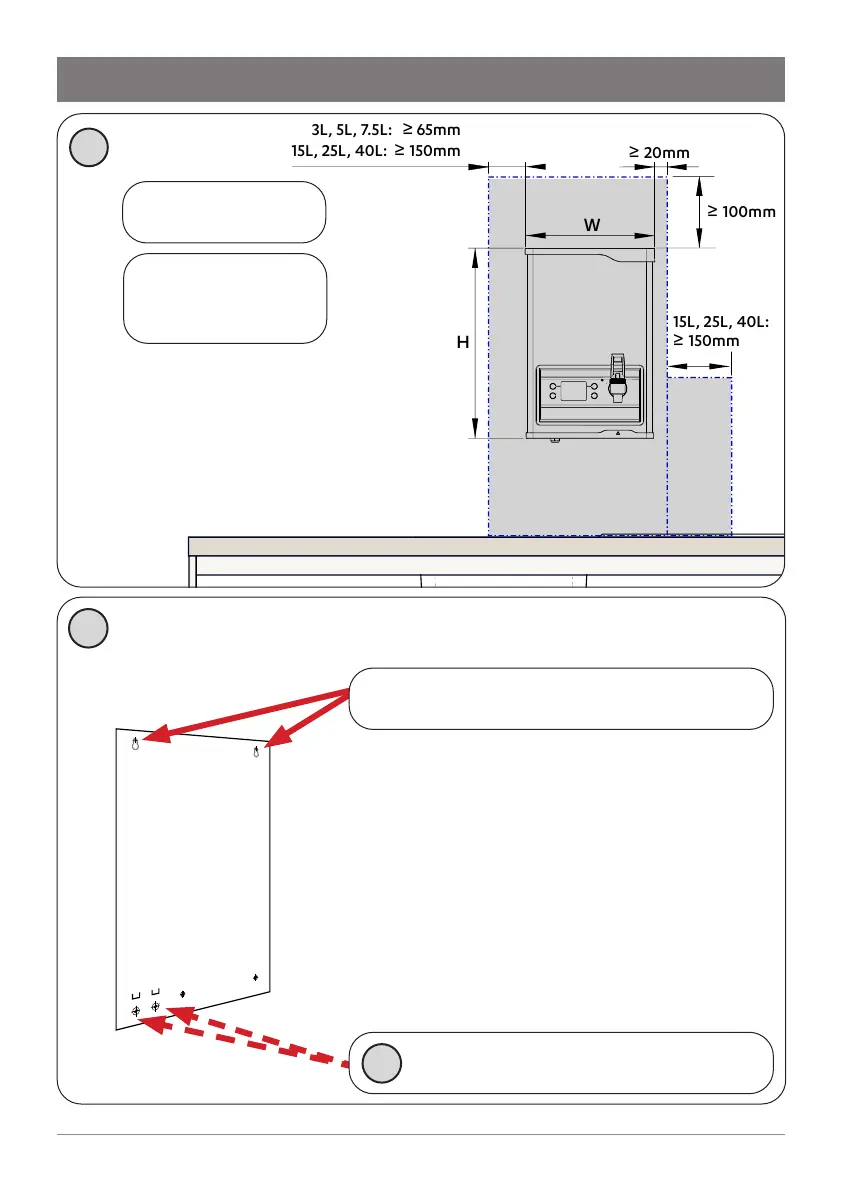 3L, 5L, 7.5L: ≥ 65mm
15L, 25L, 40L: ≥ 150mm

≥ 20mm

≥ 100mm

W

H

15L, 25L, 40L:
≥ 150mm