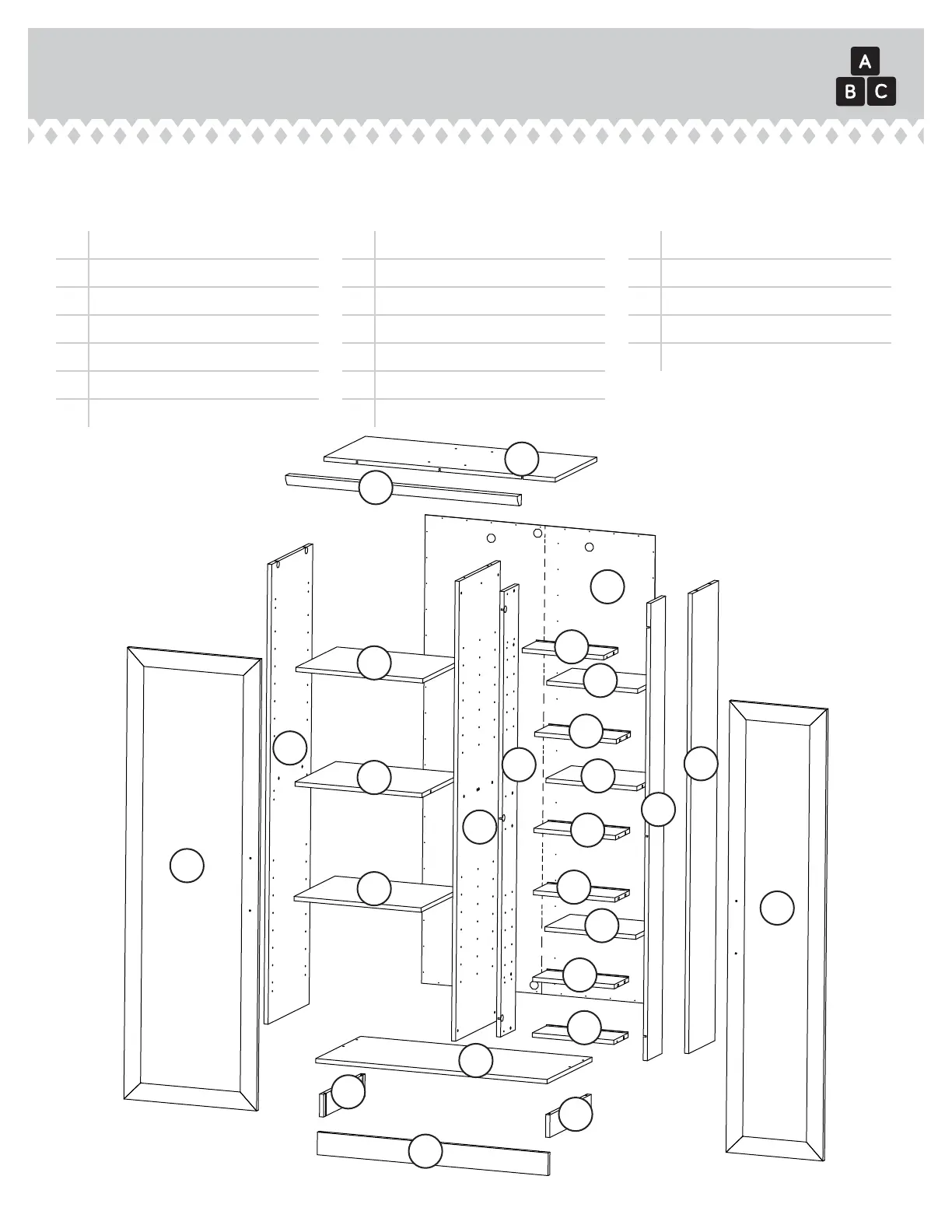 A
B C