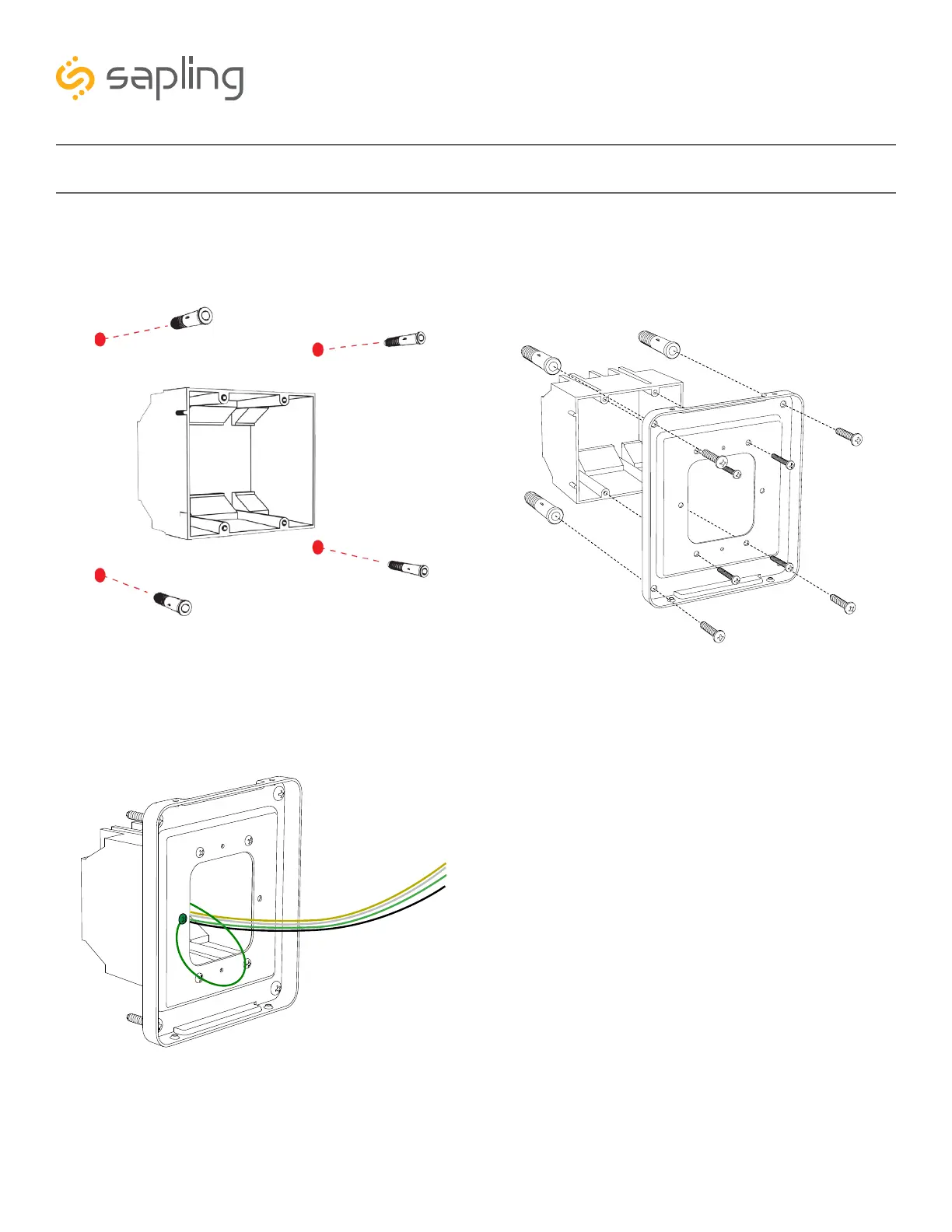 sapling