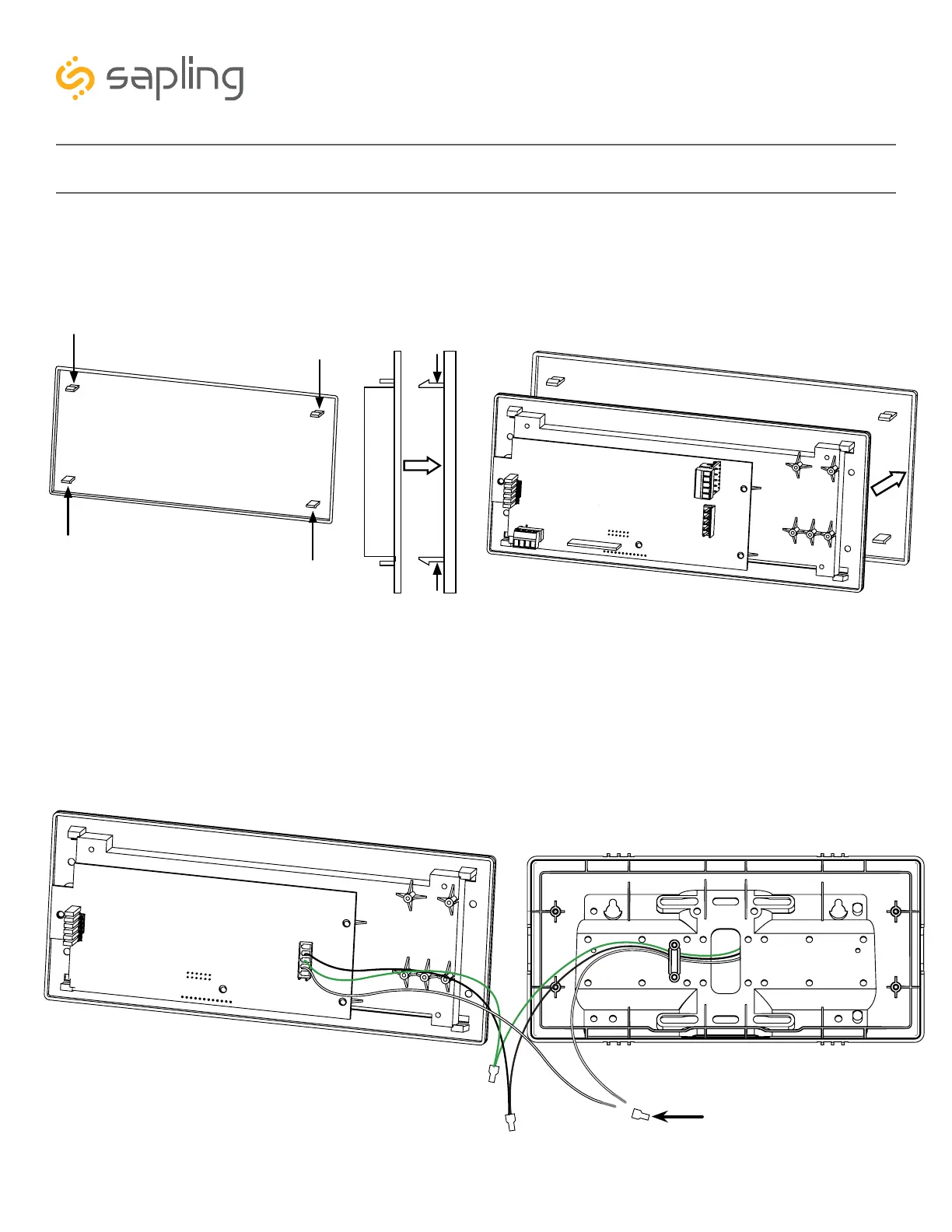 sapling