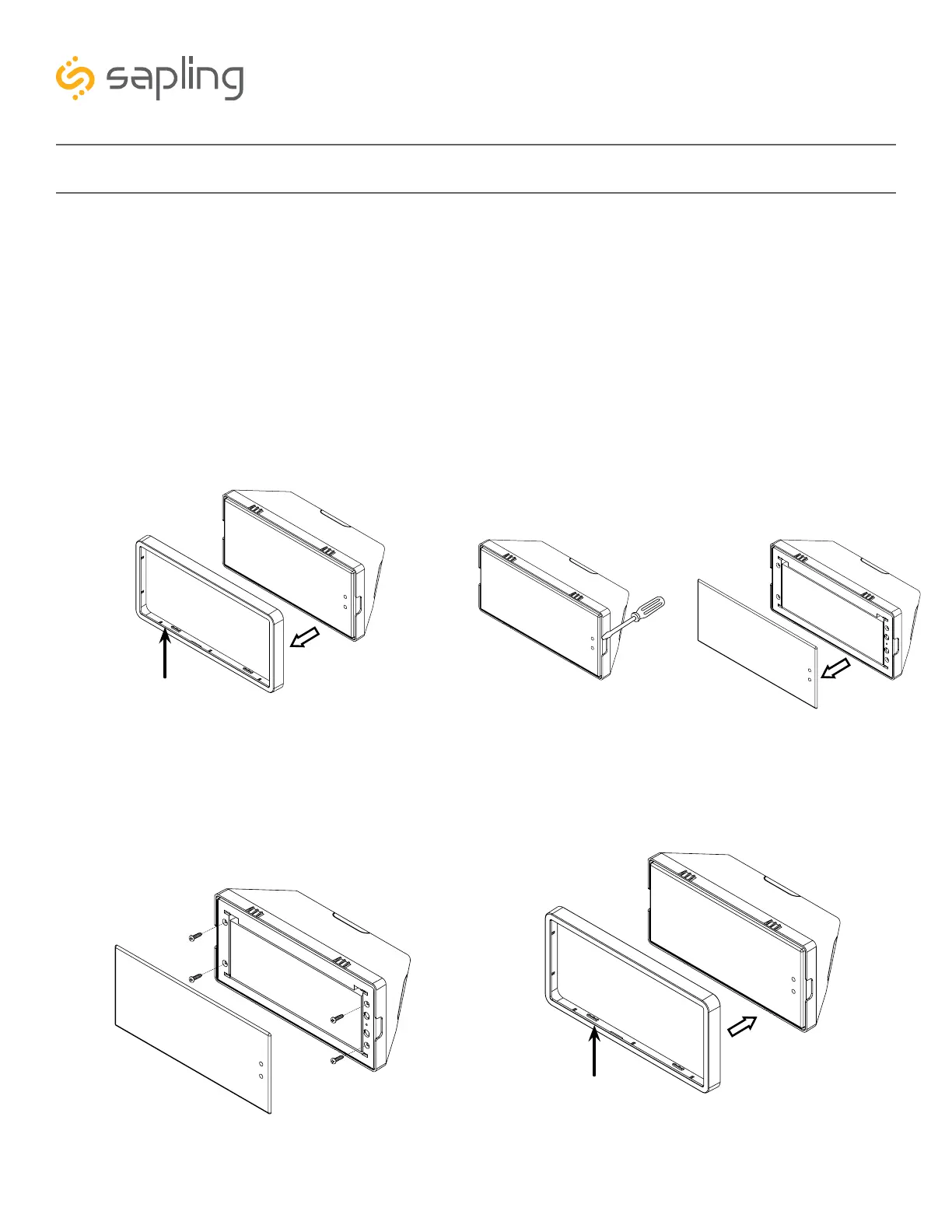 sapling