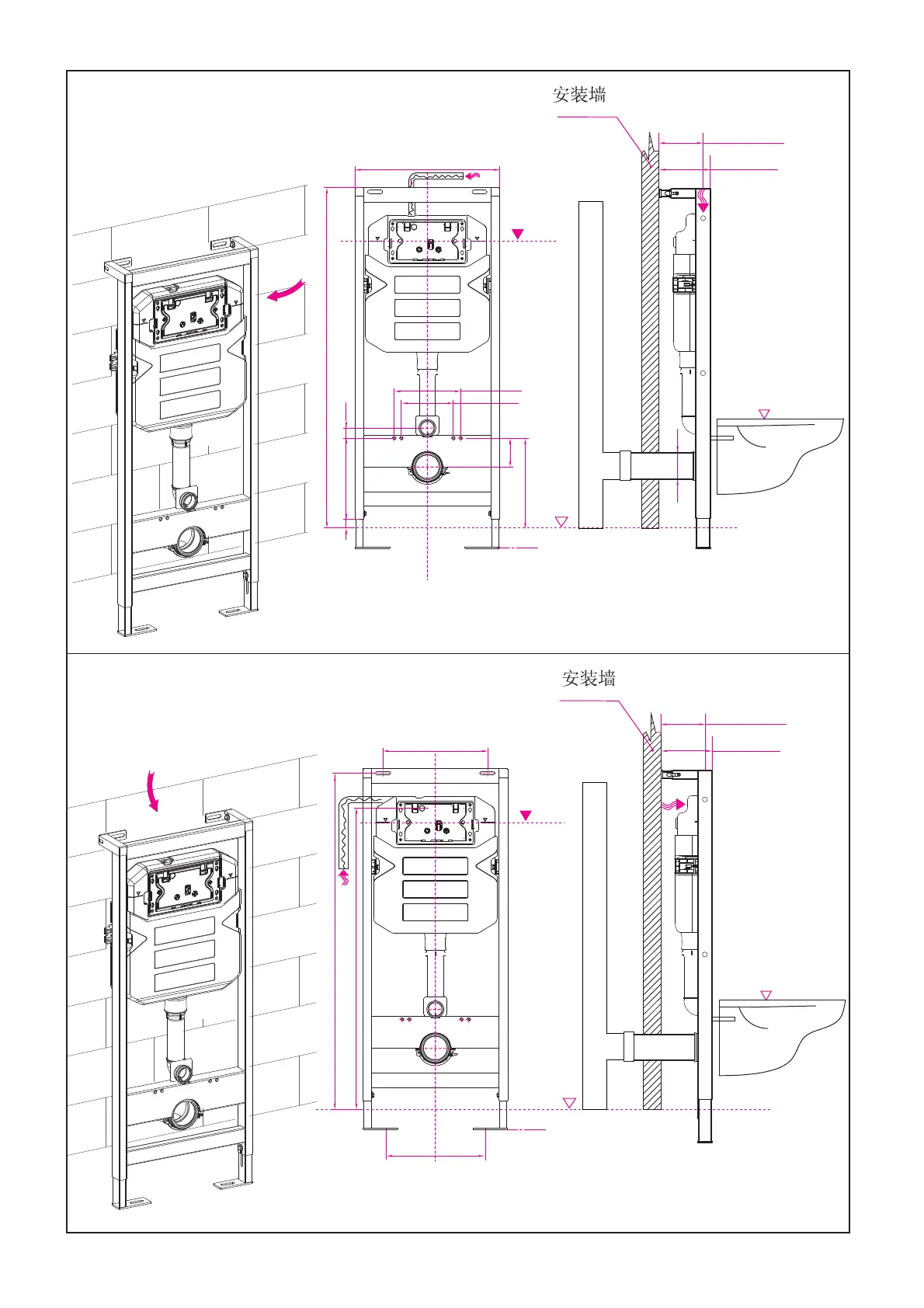 安装墙

安装墙