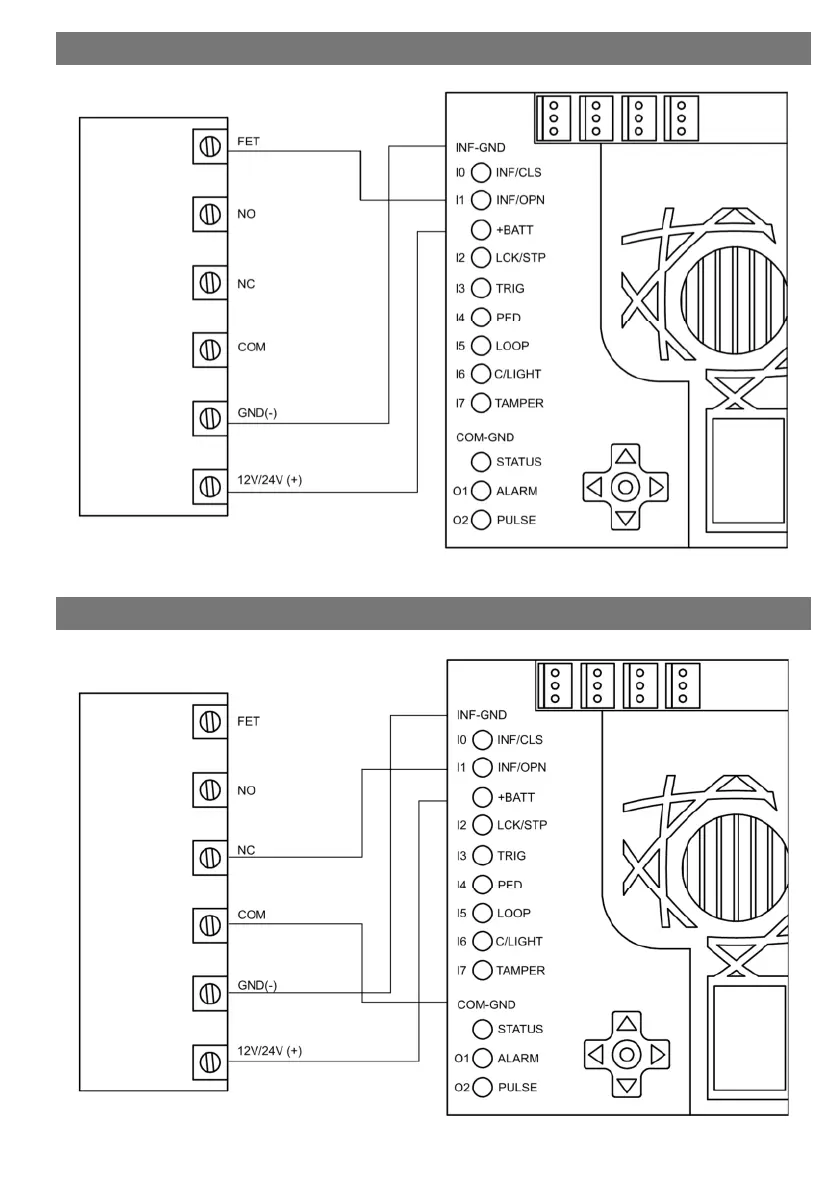 FET

NO

NC

COM

GND(-)

12V/24V (+)

INF-GND
I0 INF/CLS
I1 INF/OPN
+BATT
I2 LCK/STP
I3 TRIG
I4 PED
I5 LOOP
I6 C/LIGHT
I7 TAMPER
COM-GND
STATUS
O1 ALARM
O2 PULSE

FET

NO

NC

COM

GND(-)

12V/24V (+)

INF-GND
I0 INF/CLS
I1 INF/OPN
+BATT
I2 LCK/STP
I3 TRIG
I4 PED
I5 LOOP
I6 C/LIGHT
I7 TAMPER
COM-GND
STATUS
O1 ALARM
O2 PULSE