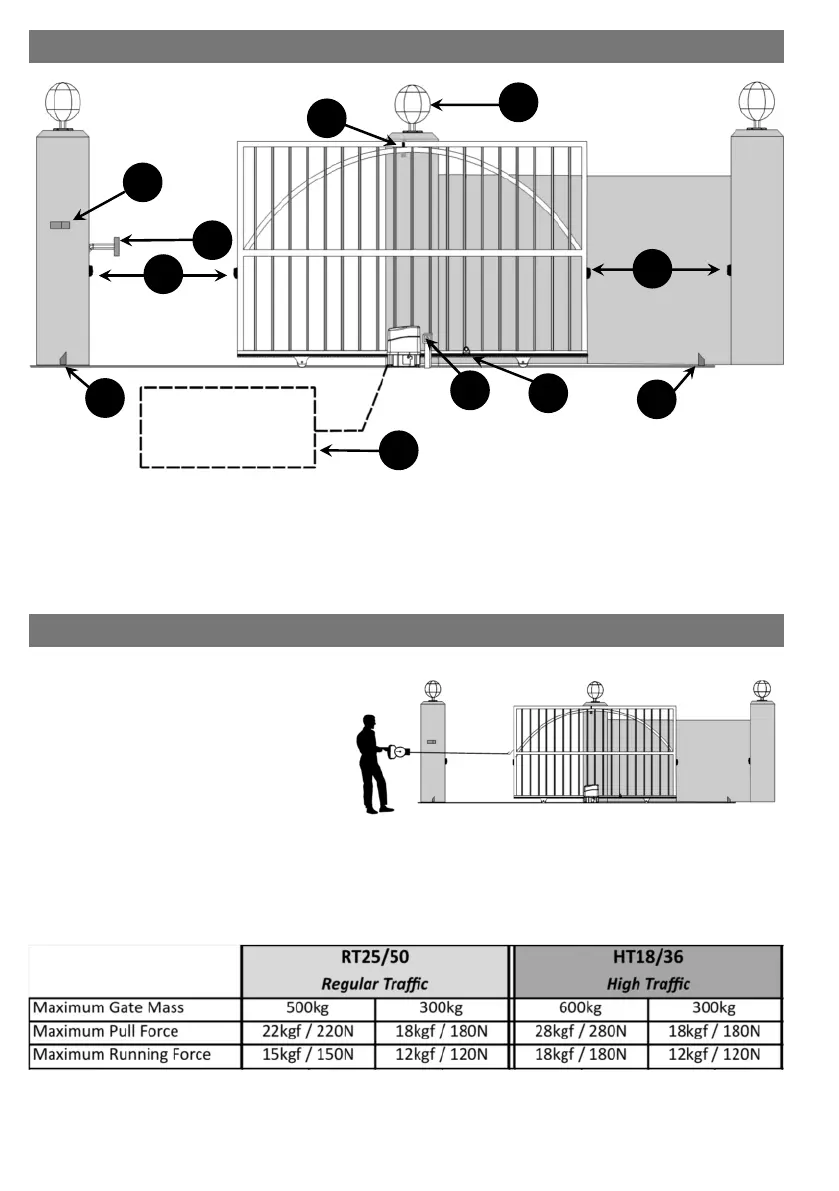 |  | RT25/50 *Regular Traffic* |  | HT18/36 *High Traffic* |  |
|---|---|---|---|---|
| Maximum Gate Mass | 500kg | 300kg | 600kg | 300kg |
| Maximum Pull Force | 22kgf / 220N | 18kgf / 180N | 28kgf / 280N | 18kgf / 180N |
| Maximum Running Force | 15kgf / 150N | 12kgf / 120N | 18kgf / 180N | 12kgf / 120N |