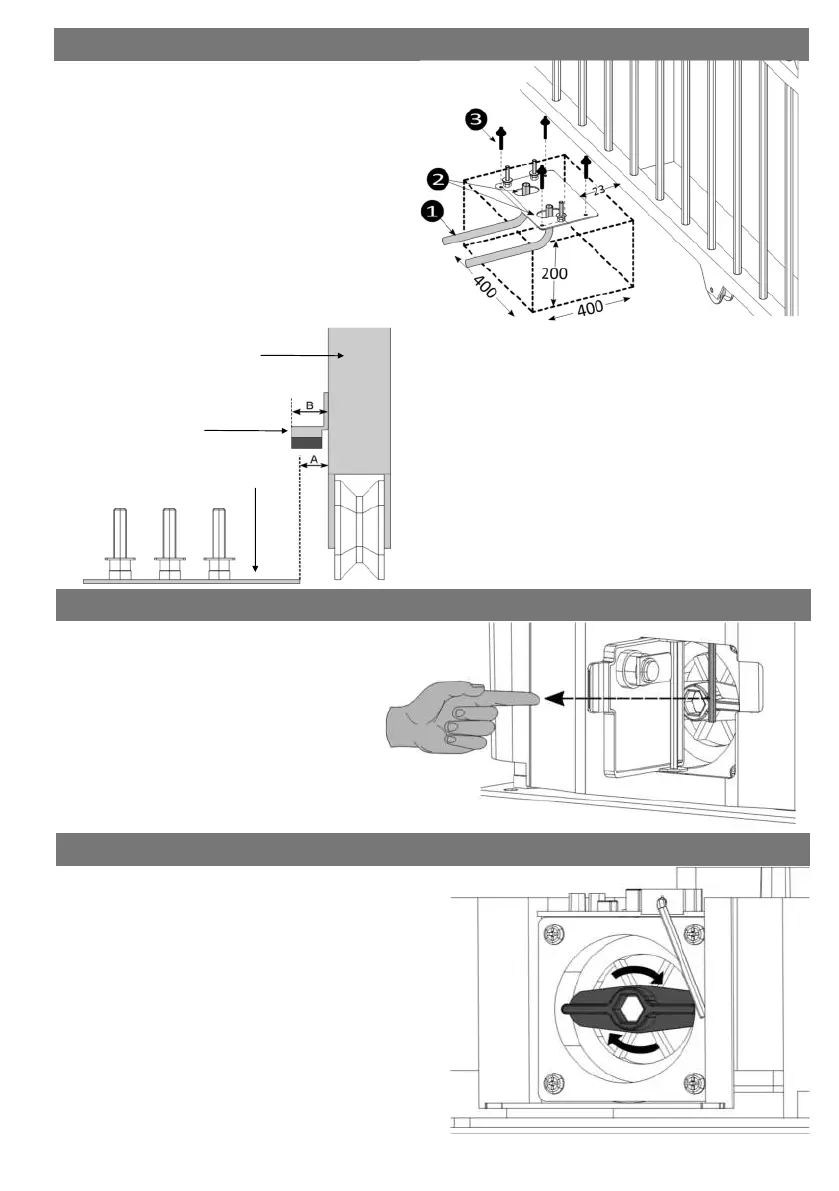 3

2

1

23

200

400

400

B

A