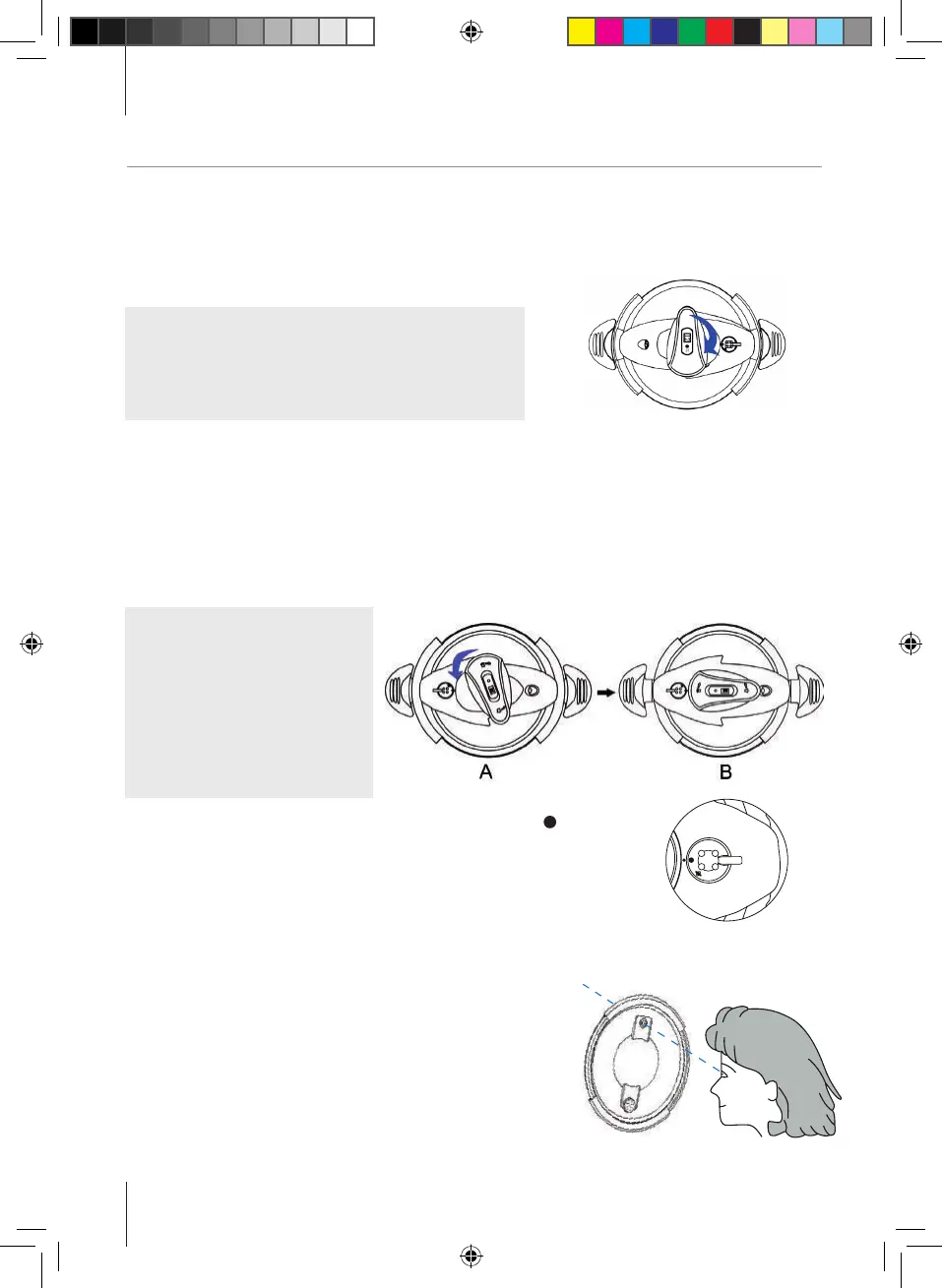 A

B