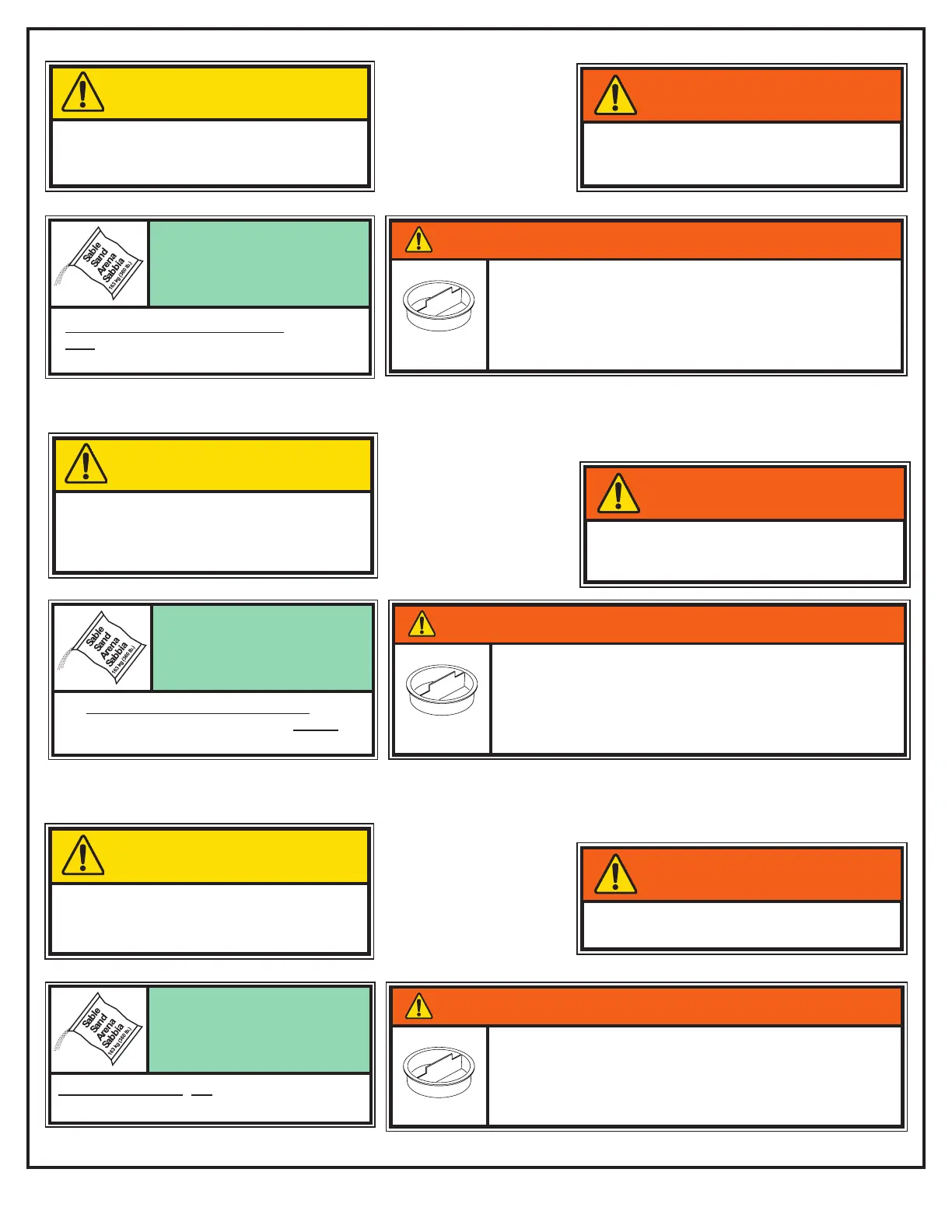 Sable
Sand
Arena
Sabbia
163 kg (360 lb.)

Sable
Sand
Arena
Sabbia
163 kg (360 lb.)

Sable
Sand
Arena
Sabbia
163 kg (360 lb.)