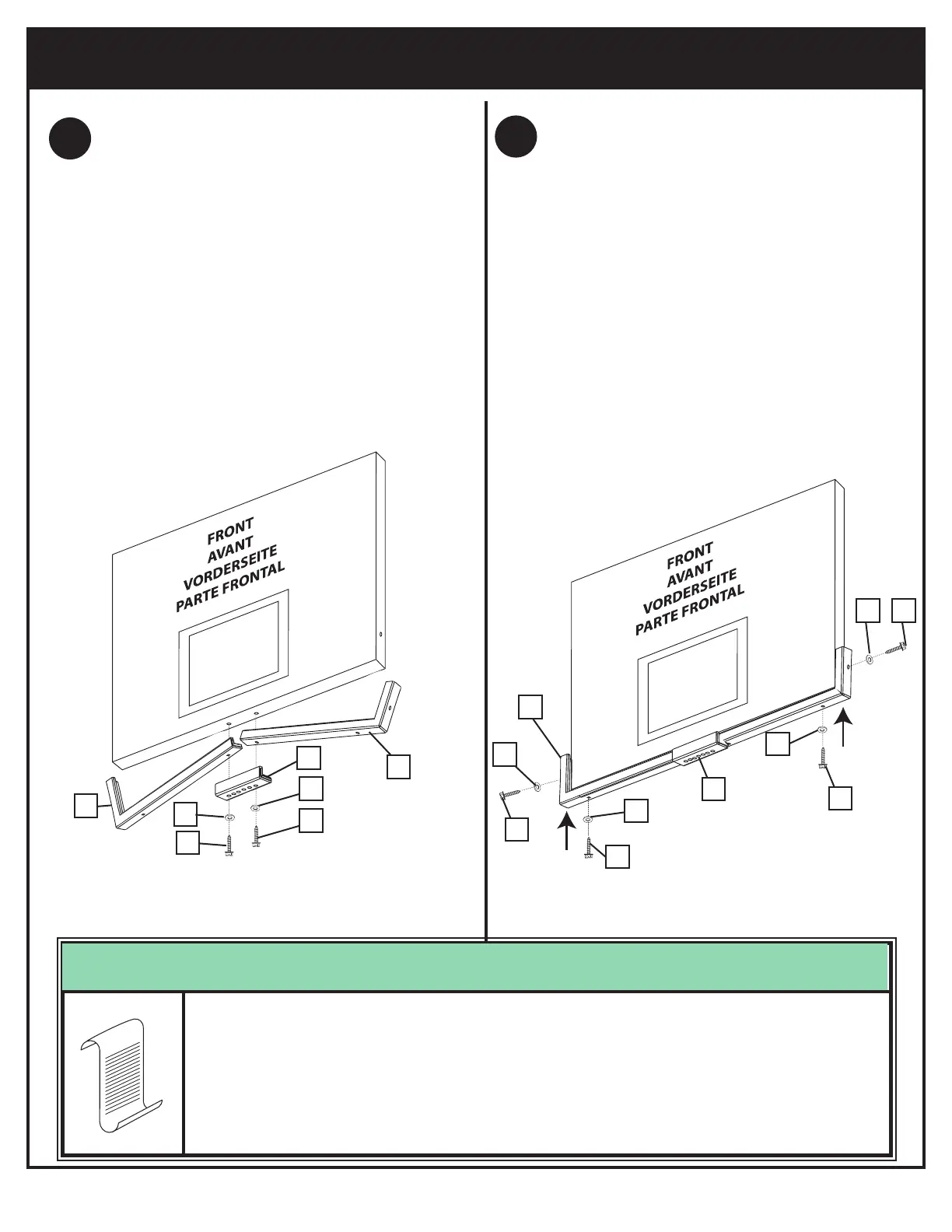 FRONT
AVANT
VORDERSEITE
PARTE FRONTAL

FRONT
AVANT
VORDERSEITE
PARTE FRONTAL