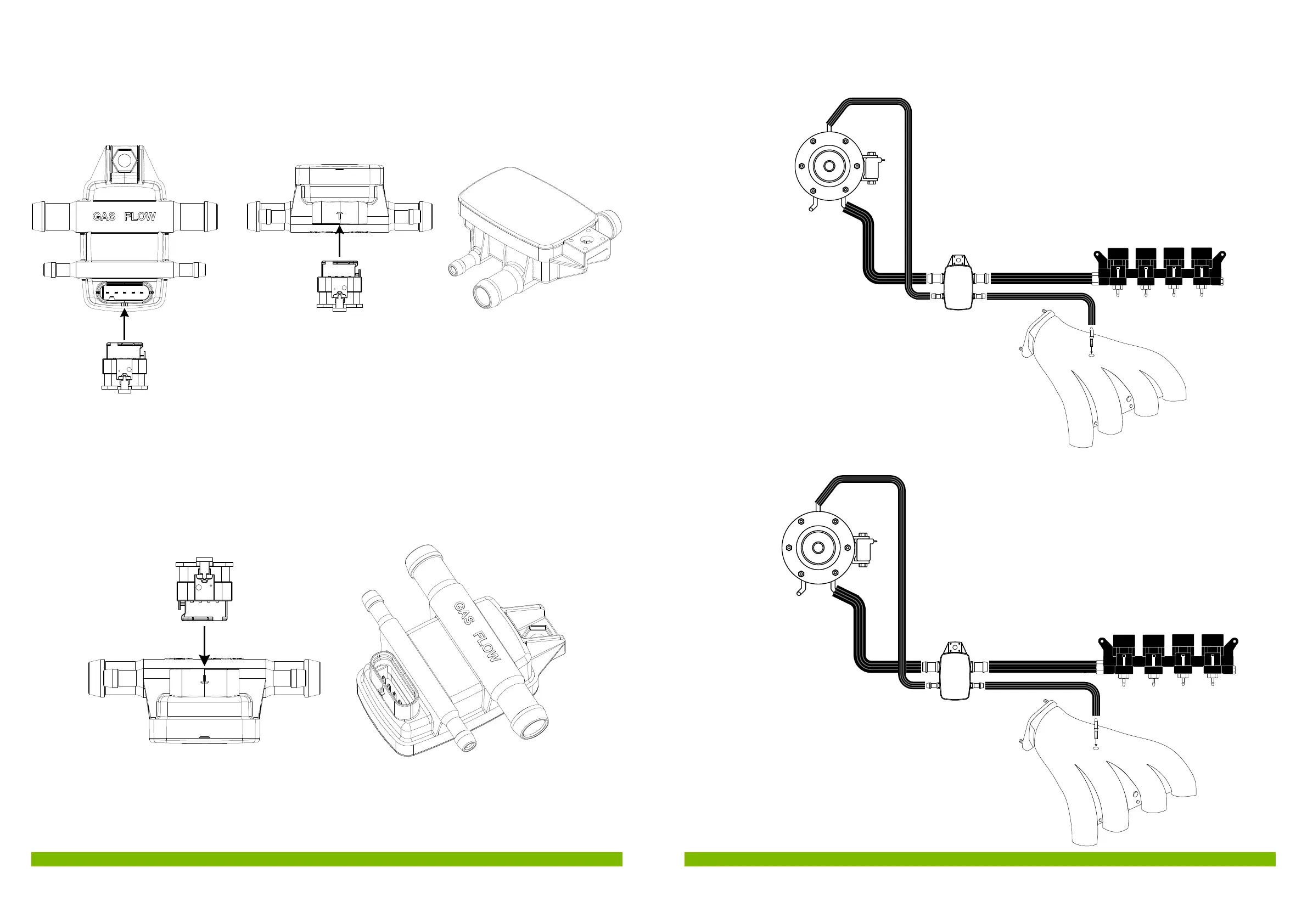 GAS FLOW

GAS FLOW