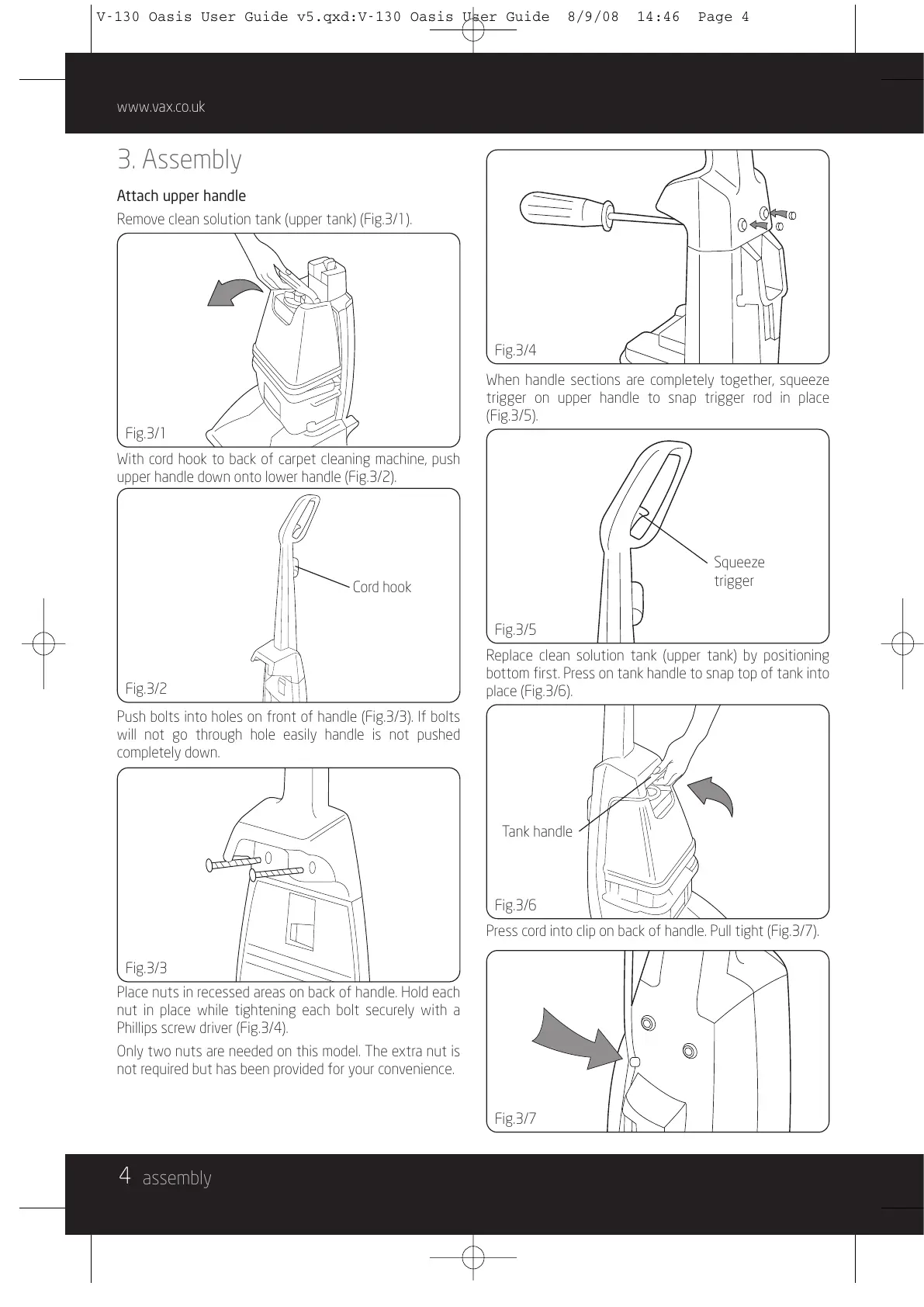 V-130 Oasis User Guide v5.qxd:V-130 Oasis User Guide 8/9/08 14:46 Page 4

www.vax.co.uk

3. Assembly

Attach upper handle

Remove clean solution tank (upper tank) (Fig.3/1).

Fig.3/1

With cord hook to back of carpet cleaning machine, push upper handle down onto lower handle (Fig.3/2).

Cord hook

Fig.3/2

Push bolts into holes on front of handle (Fig.3/3). If bolts will not go through hole easily handle is not pushed completely down.

Fig.3/3

Place nuts in recessed areas on back of handle. Hold each nut in place while tightening each bolt securely with a Phillips screw driver (Fig.3/4).

Only two nuts are needed on this model. The extra nut is not required but has been provided for your convenience.

Fig.3/4

When handle sections are completely together, squeeze trigger on upper handle to snap trigger rod in place (Fig.3/5).

Squeeze trigger

Fig.3/5

Replace clean solution tank (upper tank) by positioning bottom first. Press on tank handle to snap top of tank into place (Fig.3/6).

Tank handle

Fig.3/6

Press cord into clip on back of handle. Pull tight (Fig.3/7).

Fig.3/7

4 assembly