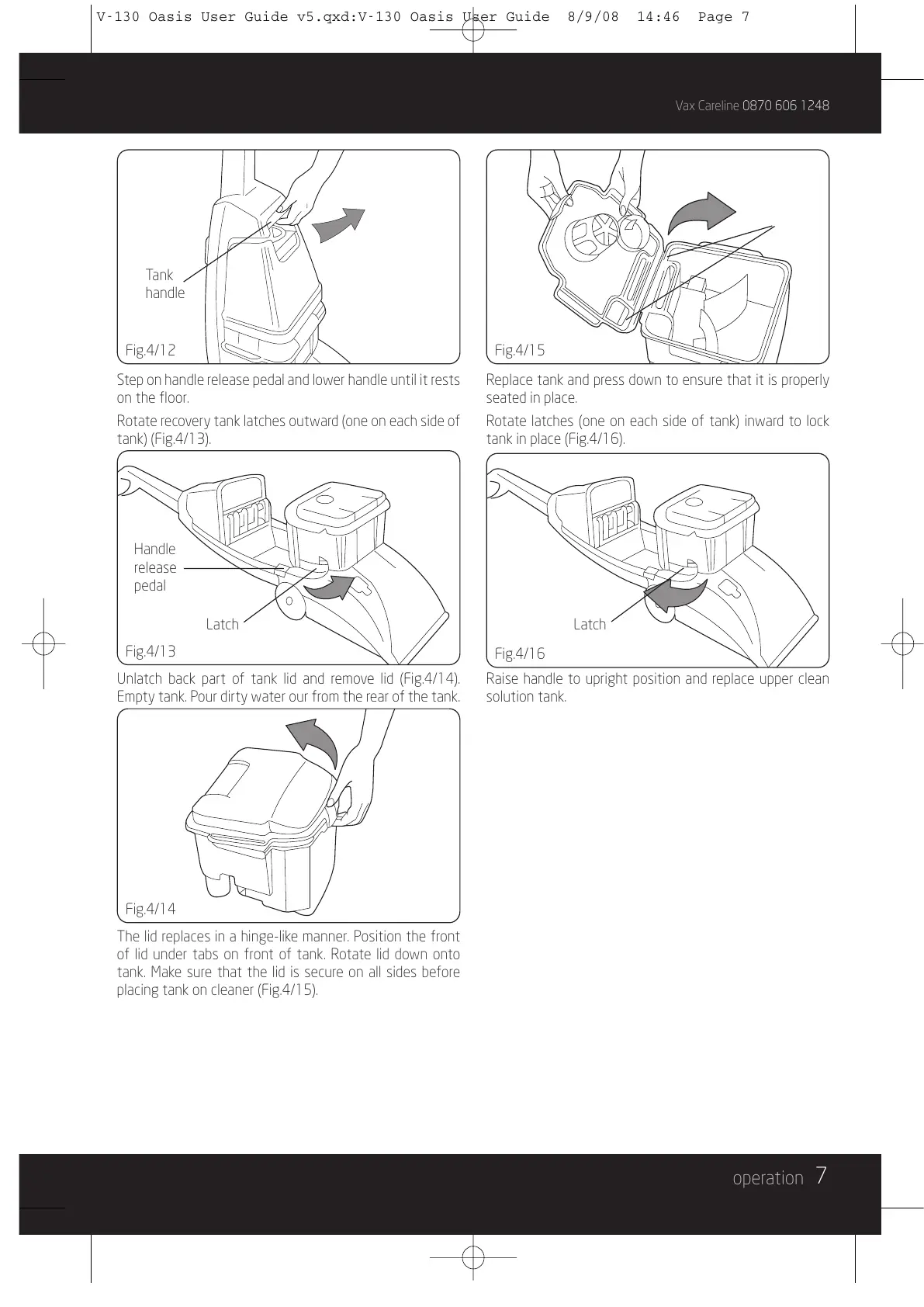 V-130 Oasis User Guide v5.qxd:V-130 Oasis User Guide 8/9/08 14:46 Page 7

Vax Careline 0870 606 1248

Tank handle

Fig.4/12

Step on handle release pedal and lower handle until it rests on the floor.

Rotate recovery tank latches outward (one on each side of tank) (Fig.4/13).

Handle release pedal

Latch

Fig.4/13

Unlatch back part of tank lid and remove lid (Fig.4/14). Empty tank. Pour dirty water our from the rear of the tank.

Fig.4/14

The lid replaces in a hinge-like manner. Position the front of lid under tabs on front of tank. Rotate lid down onto tank. Make sure that the lid is secure on all sides before placing tank on cleaner (Fig.4/15).

Fig.4/15

Replace tank and press down to ensure that it is properly seated in place.

Rotate latches (one on each side of tank) inward to lock tank in place (Fig.4/16).

Latch

Fig.4/16

Raise handle to upright position and replace upper clean solution tank.

operation 7