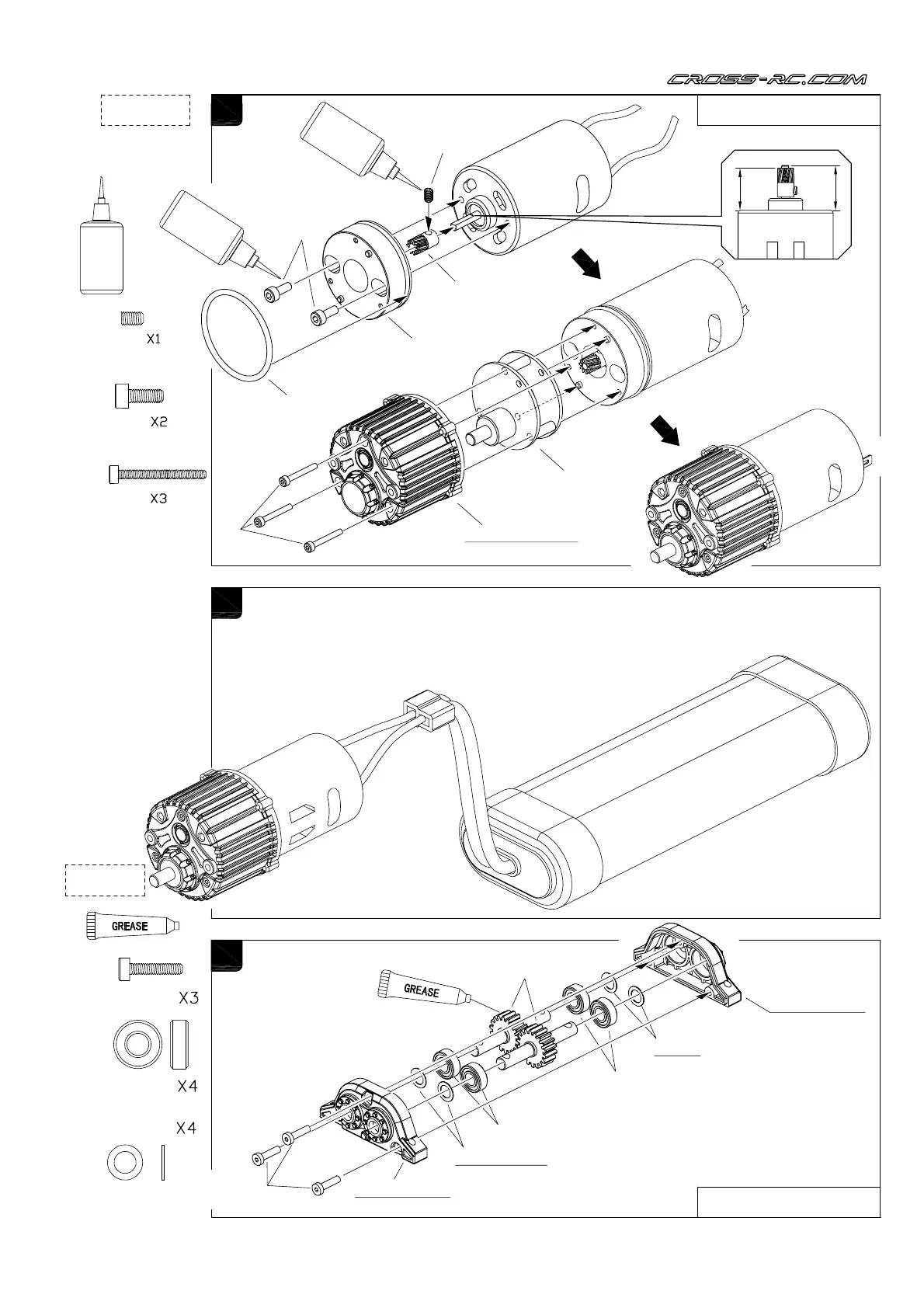 CROSS-RC.COM

X1

X2

X3

GREASE

X3

X4

X4

GREASE