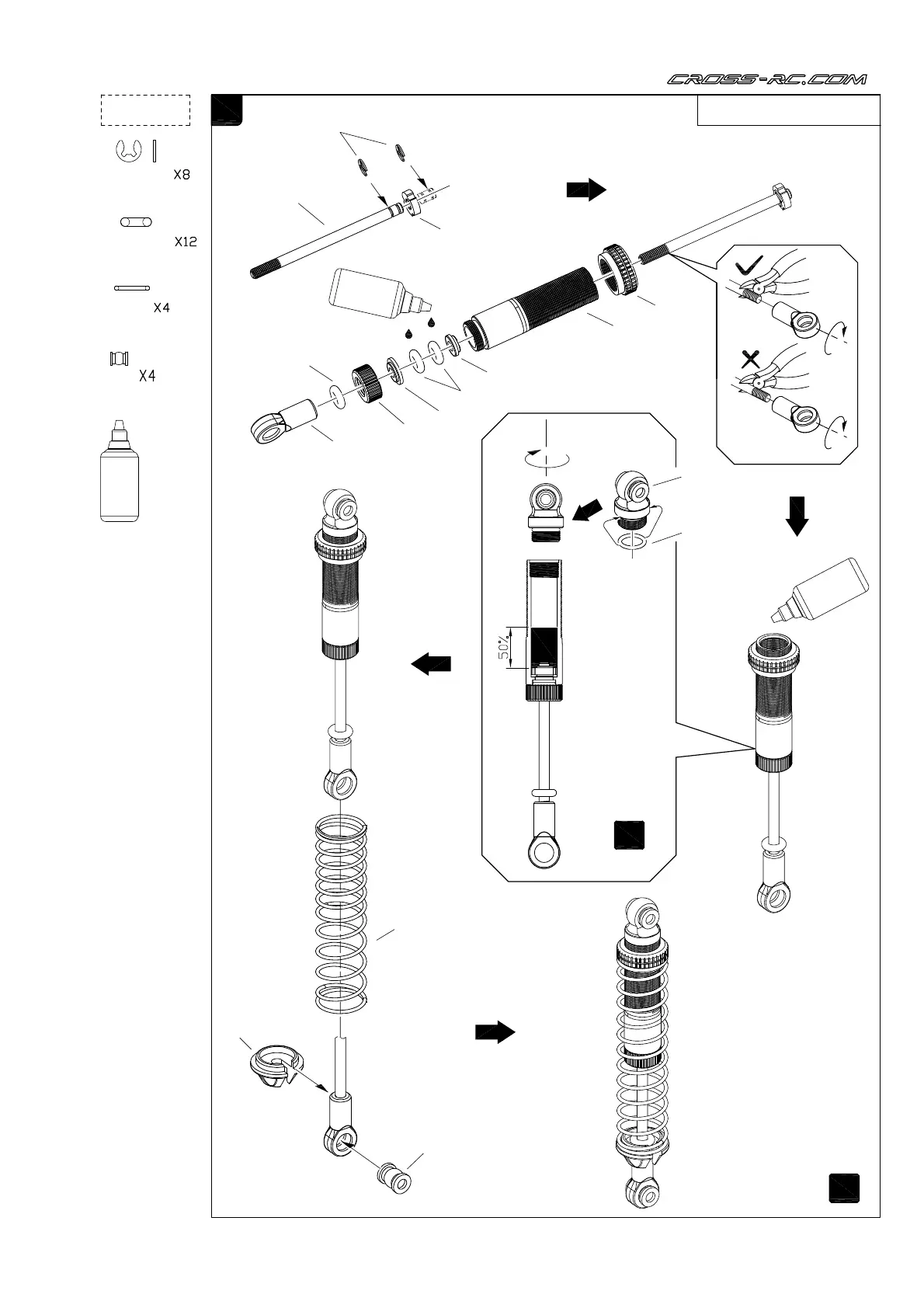 CROSS-RC.COM

X8

X12

X4

X4

50%