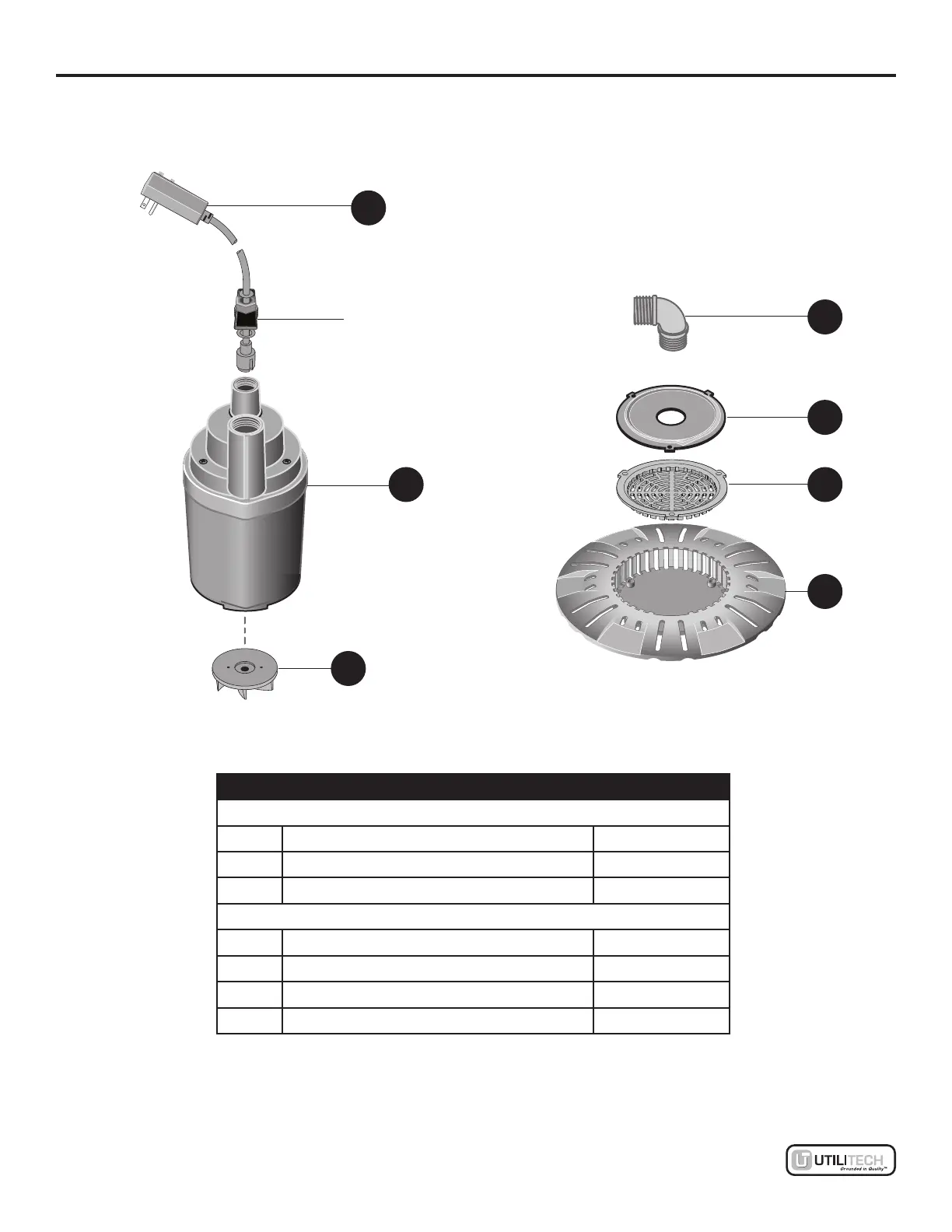 UTILITECH
Grounded in Quality™